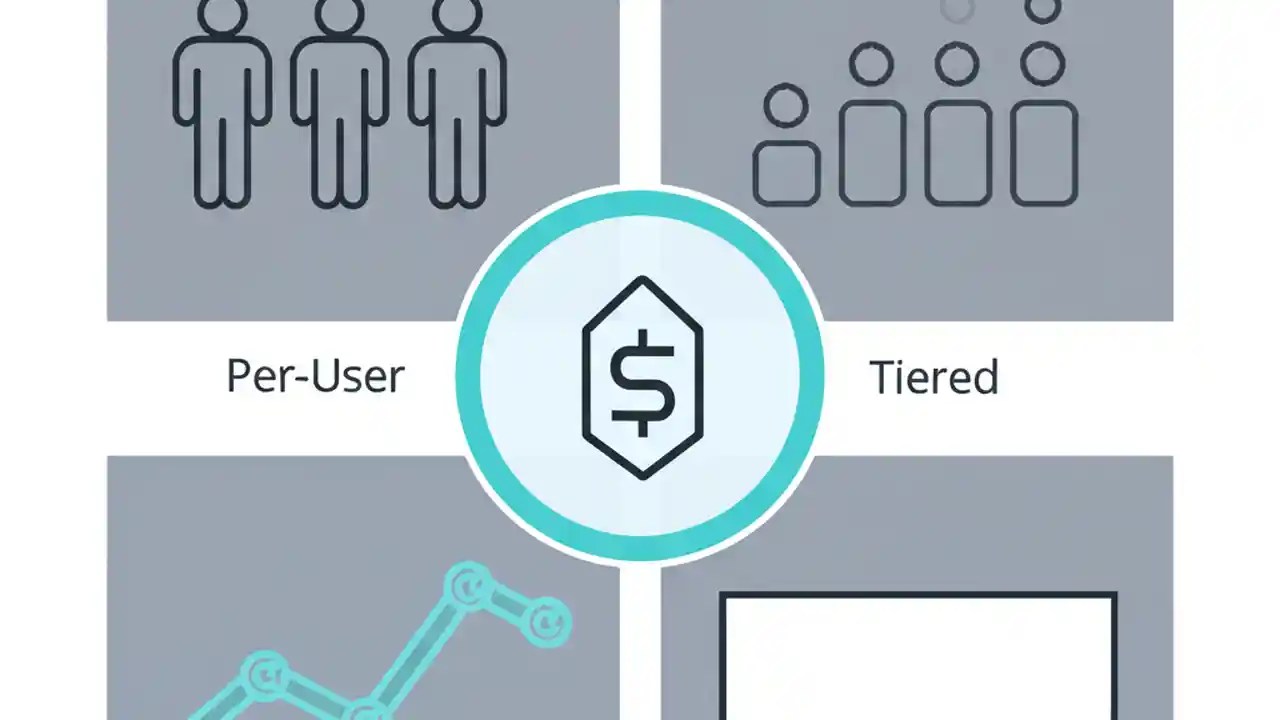 Per-User

$

Tiered