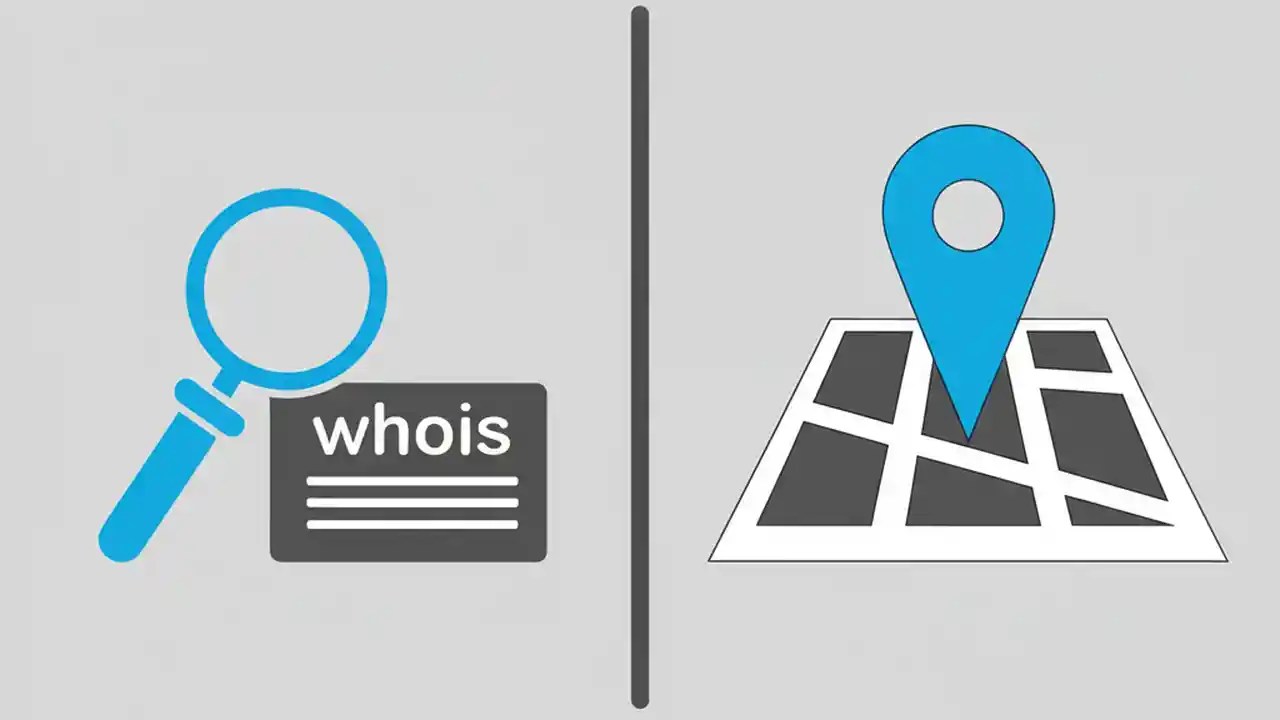 whois