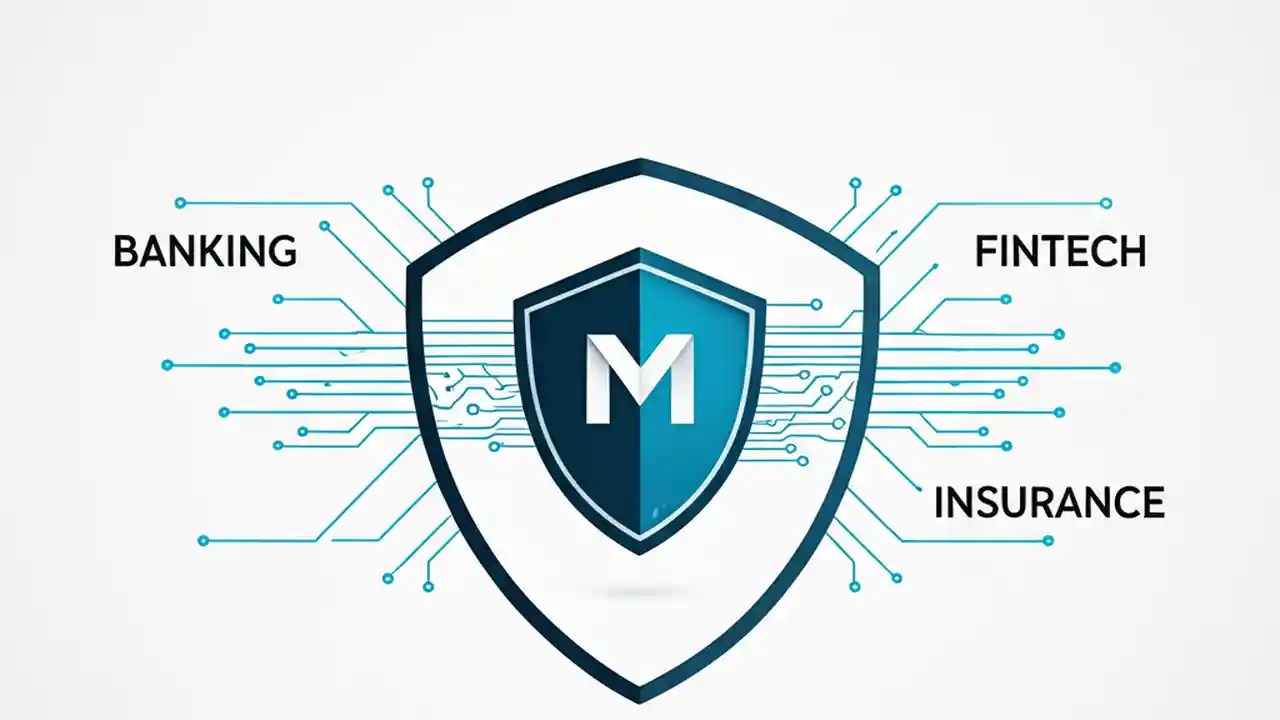 BANKING

M

FINTECH

INSURANCE