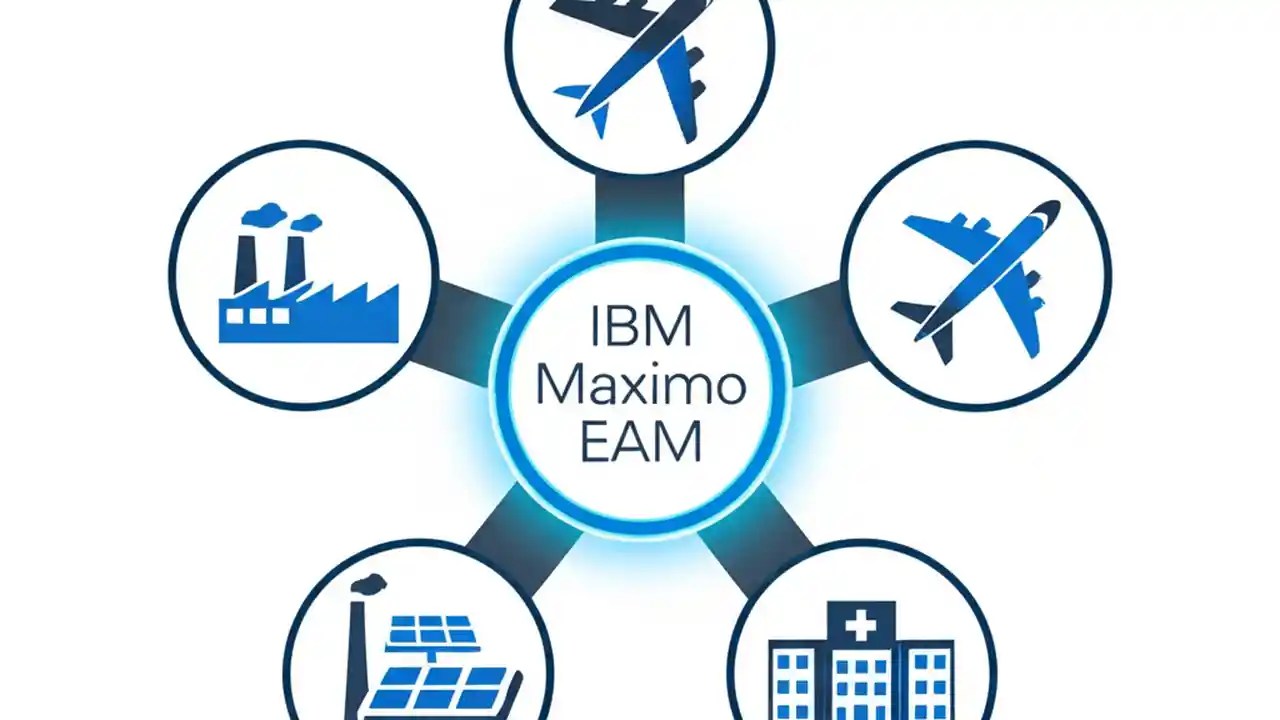 IBM
Maximo
EAM