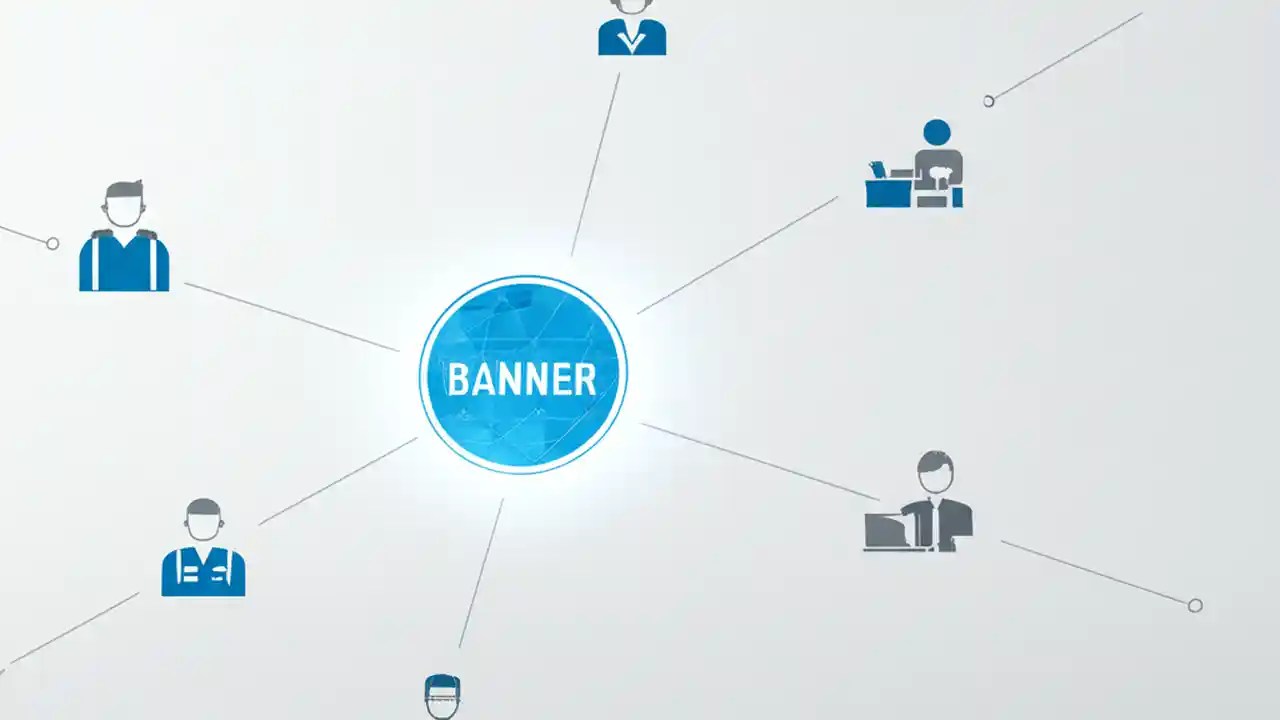 BANNER