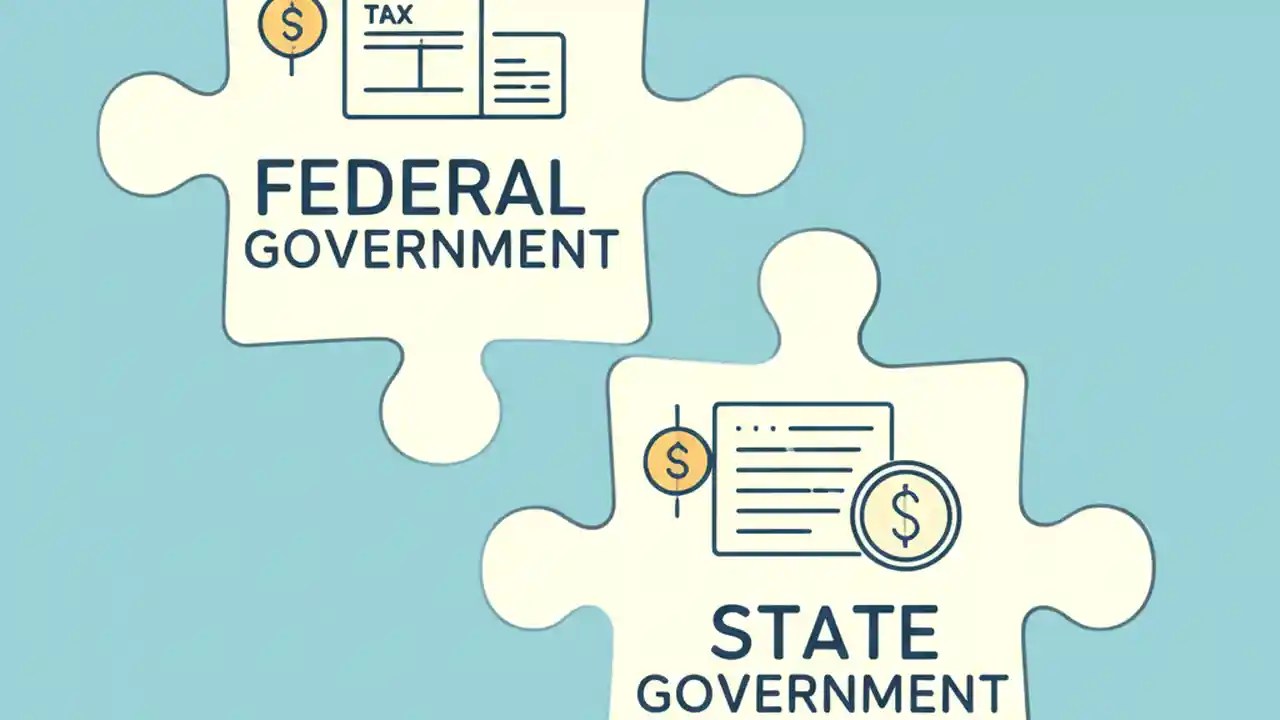 $

TAX

FEDERAL
GOVERNMENT

$

$

STATE
GOVERNMENT