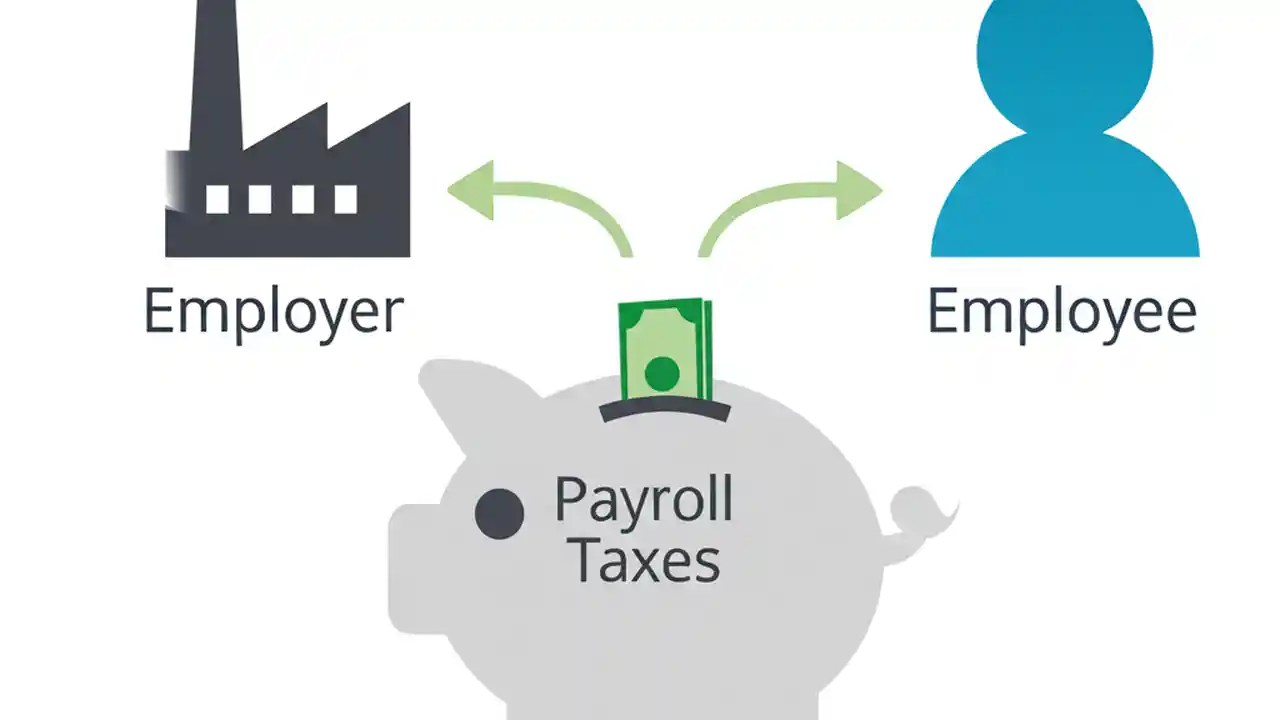 Employer

Employee

Payroll Taxes