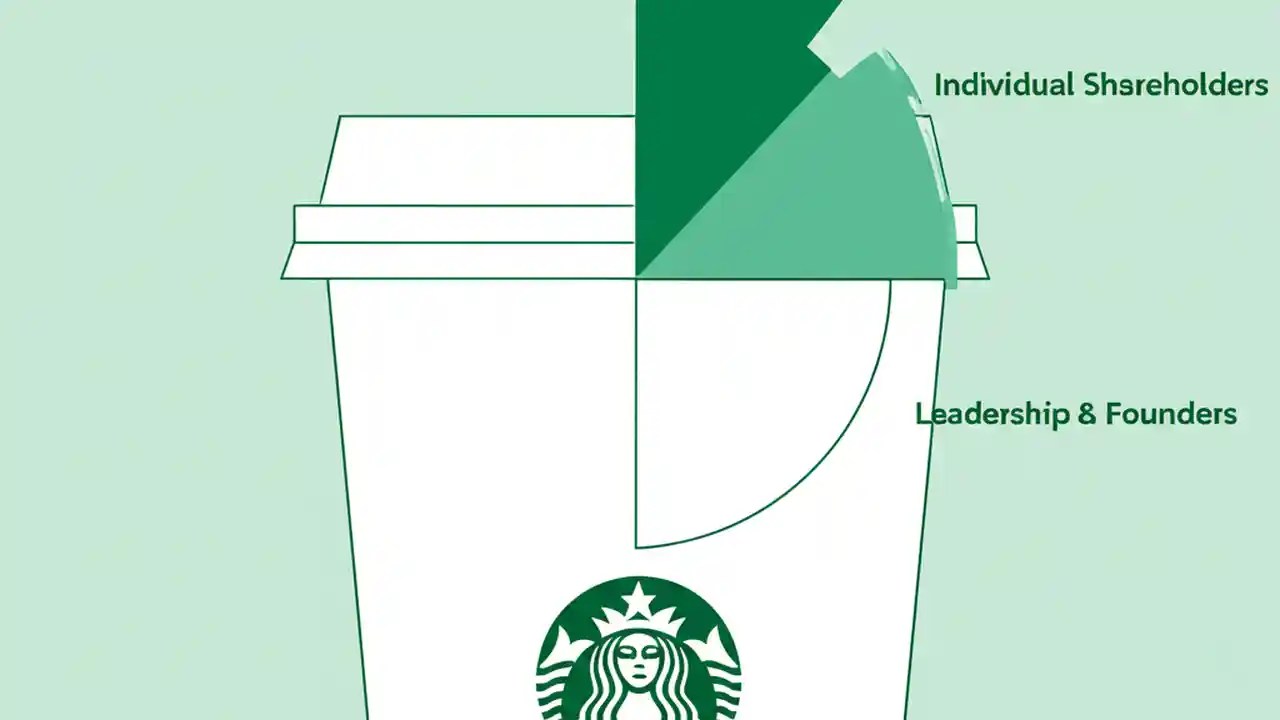 Individual Shsreholders

Leadership & Founders