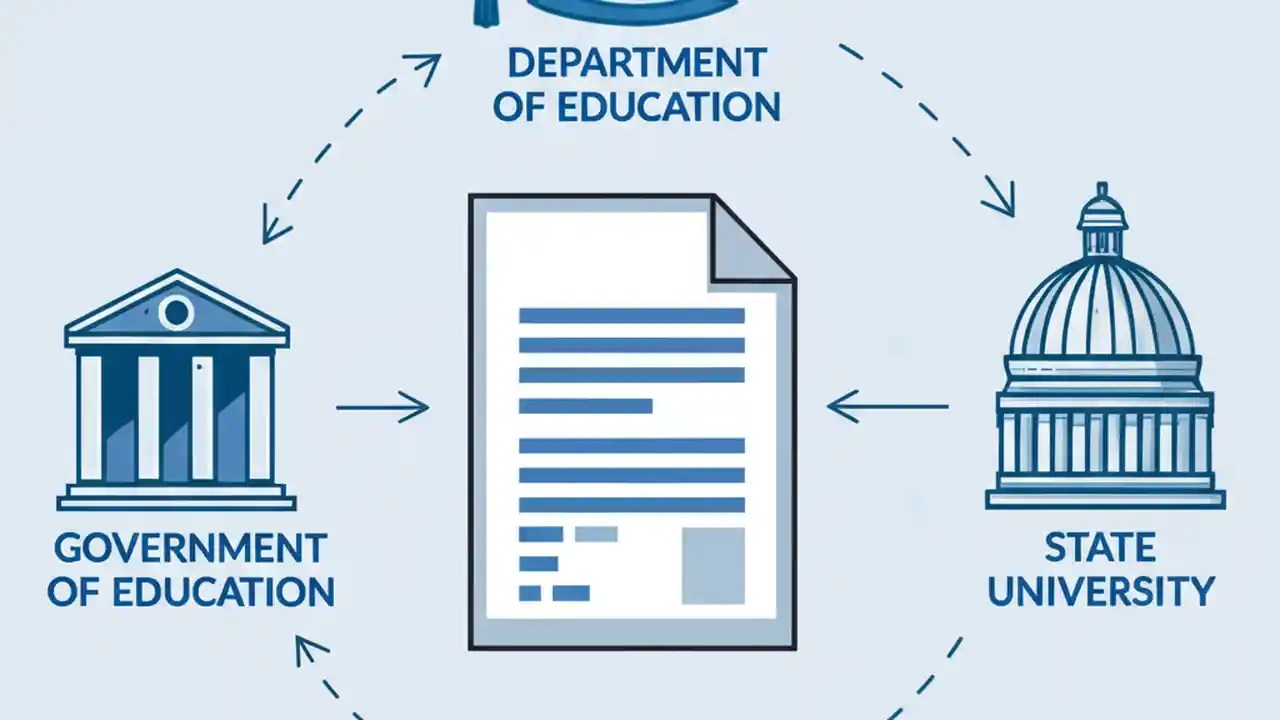 DEPARTMENT OF EDUCATION

GOVERNMENT OF EDUCATION

STATE UNIVERSITY