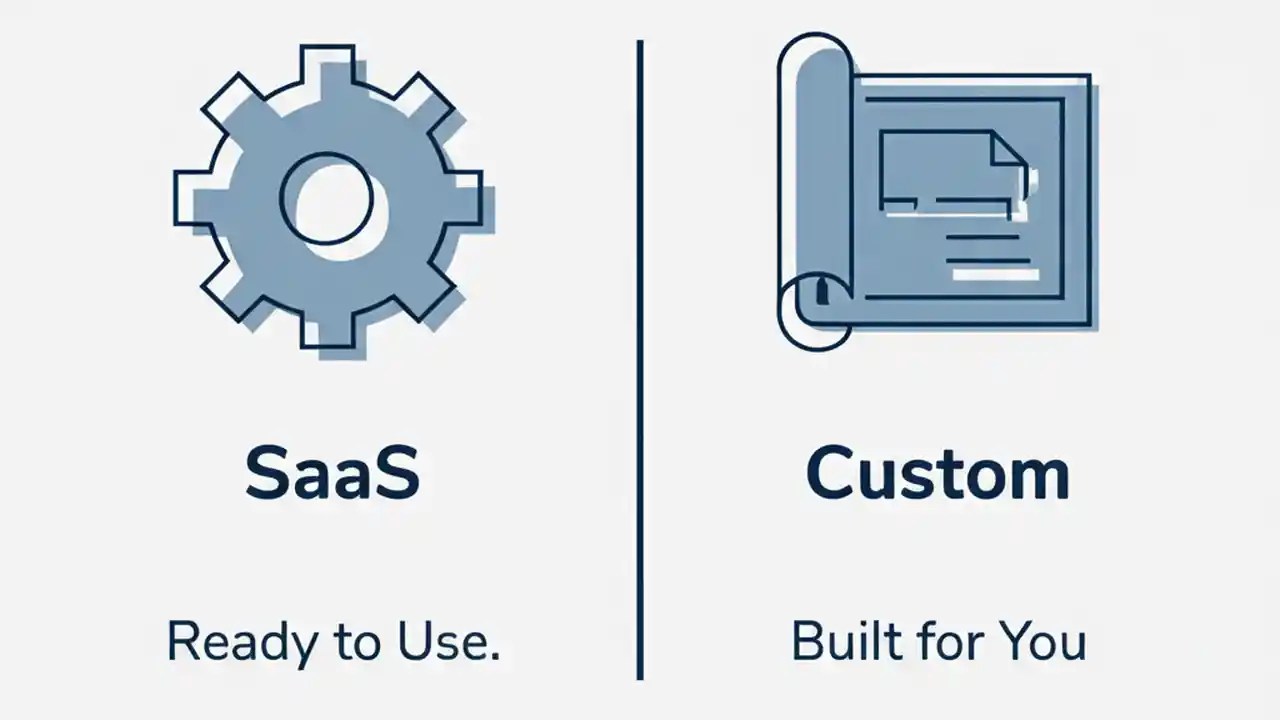 SaaS

Ready to Use.

Custom

Built for You