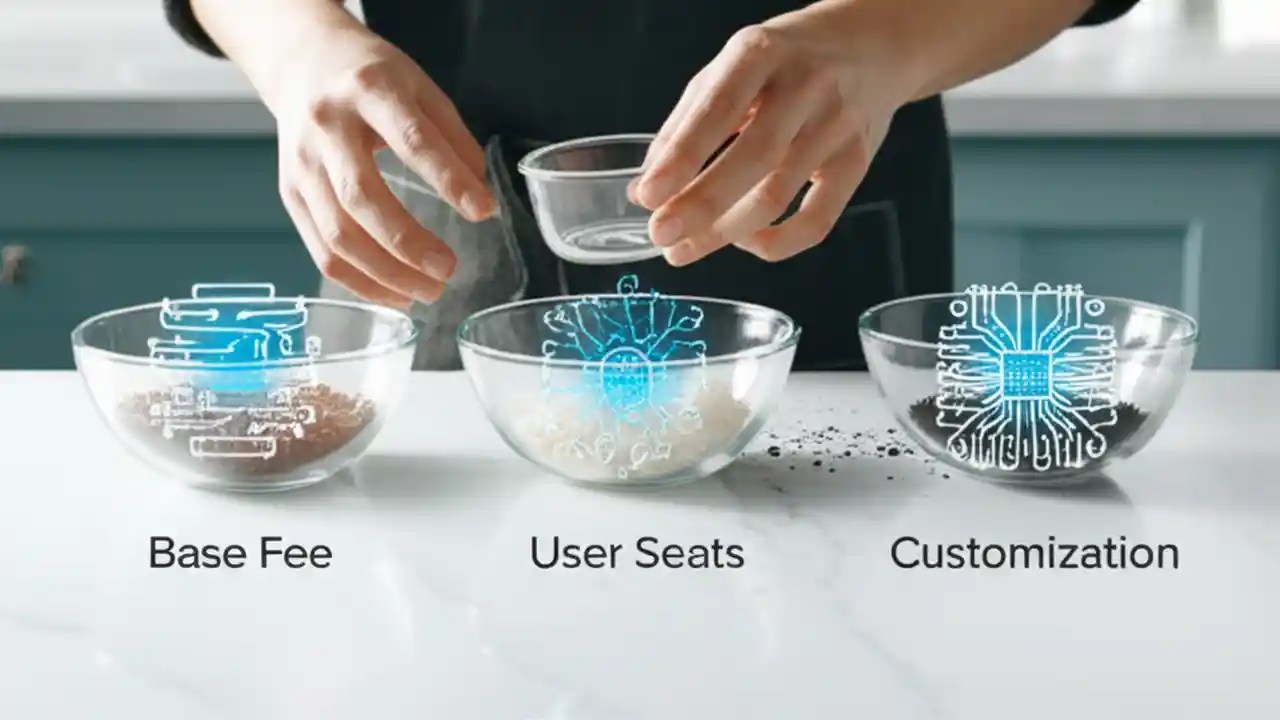 Base Fee

User Seats

Customization