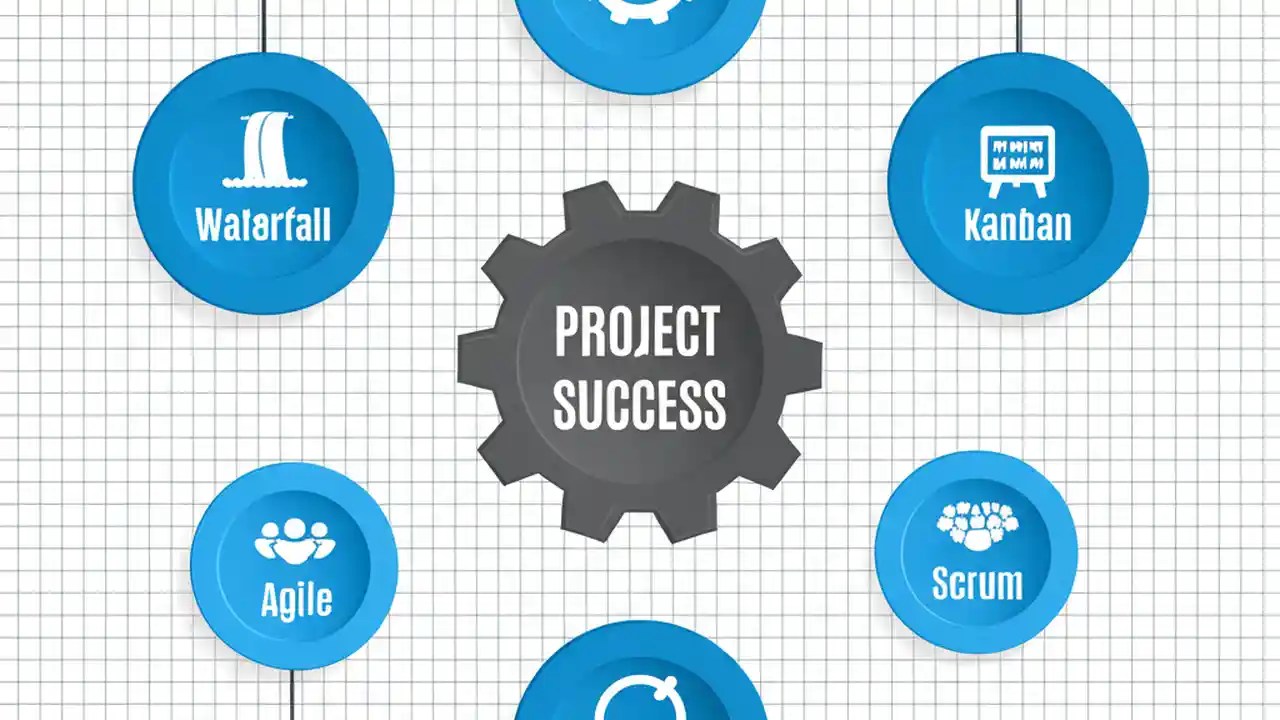 Waterfall

Kanban

PROJECT SUCCESS

Agile

Scrum