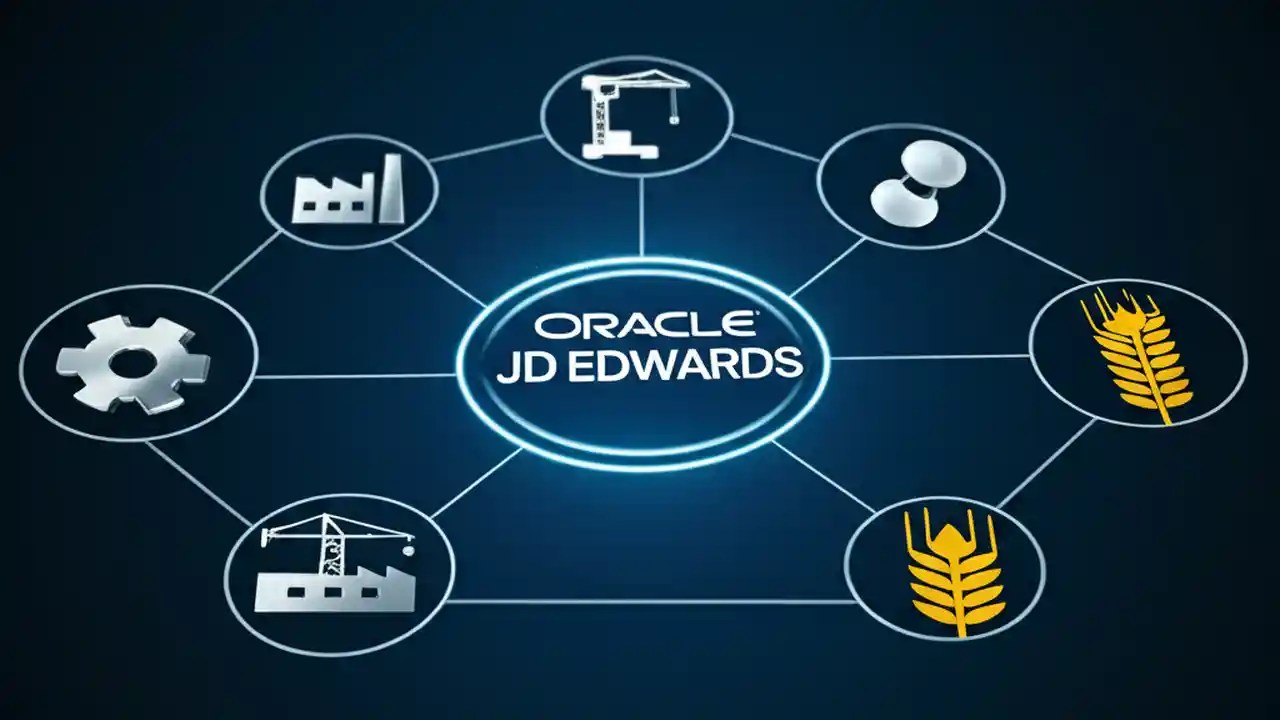 ORACLE
JD EDWARDS