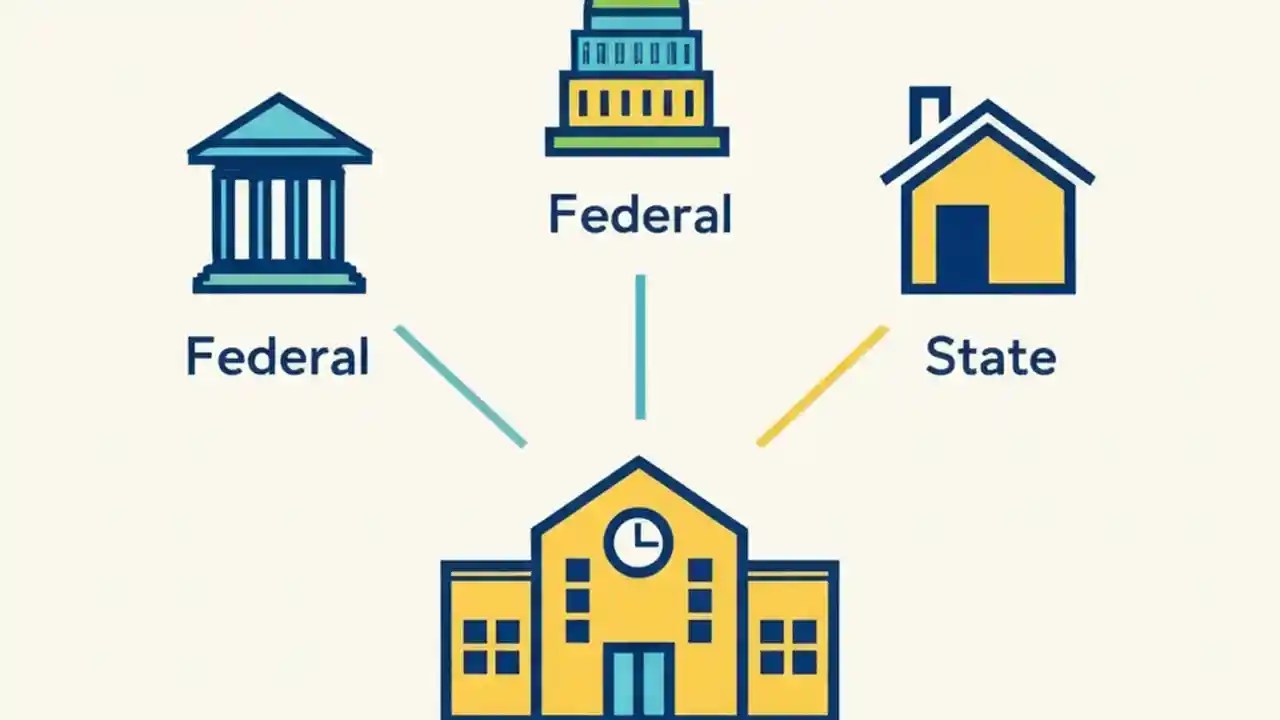 Federal

Federal

State