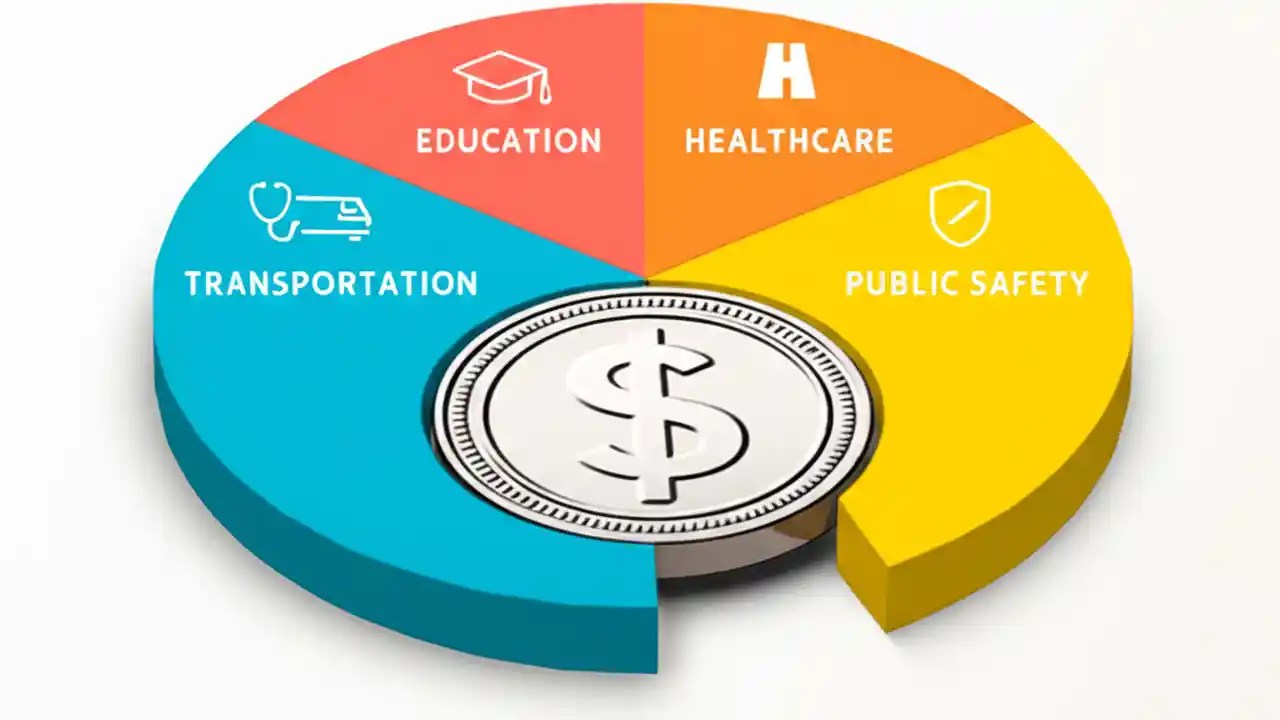 EDUCATION

HEALTHCARE

TRANSPORTATION

PUBLIC SAFETY

$