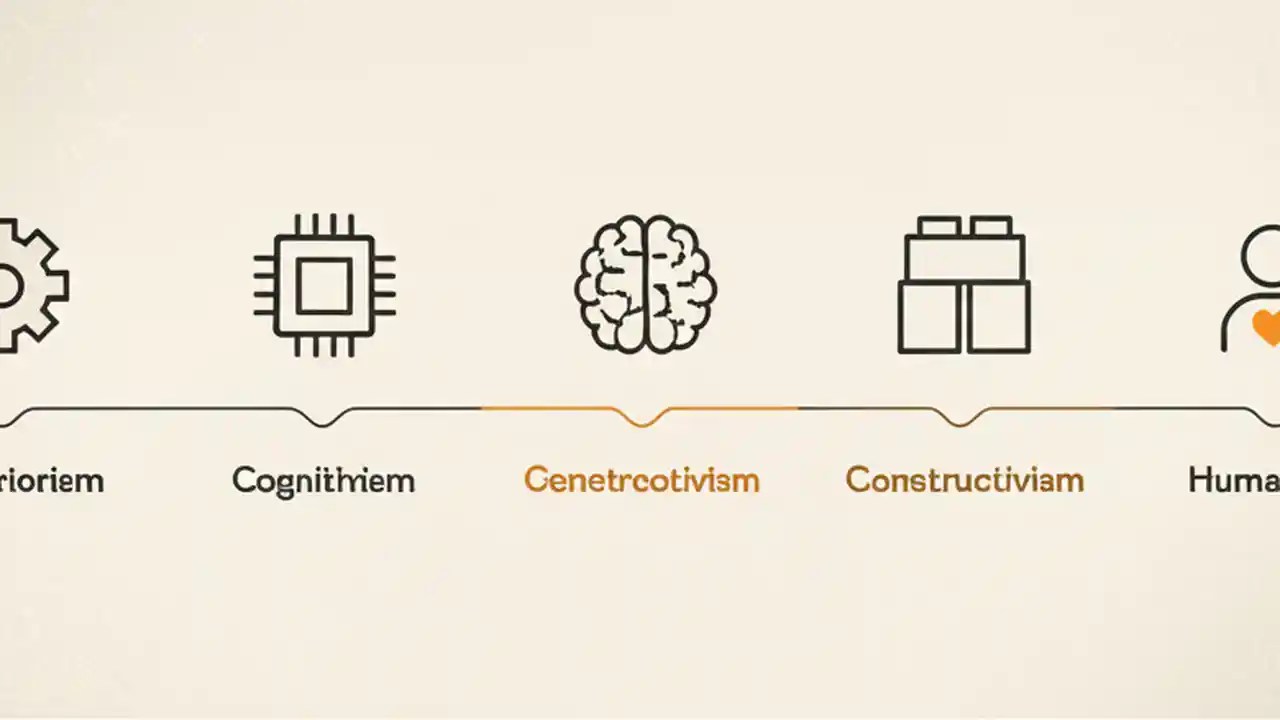 rioriem

Cognithiem

Cenetrcotivism

Constructiviam

Huma