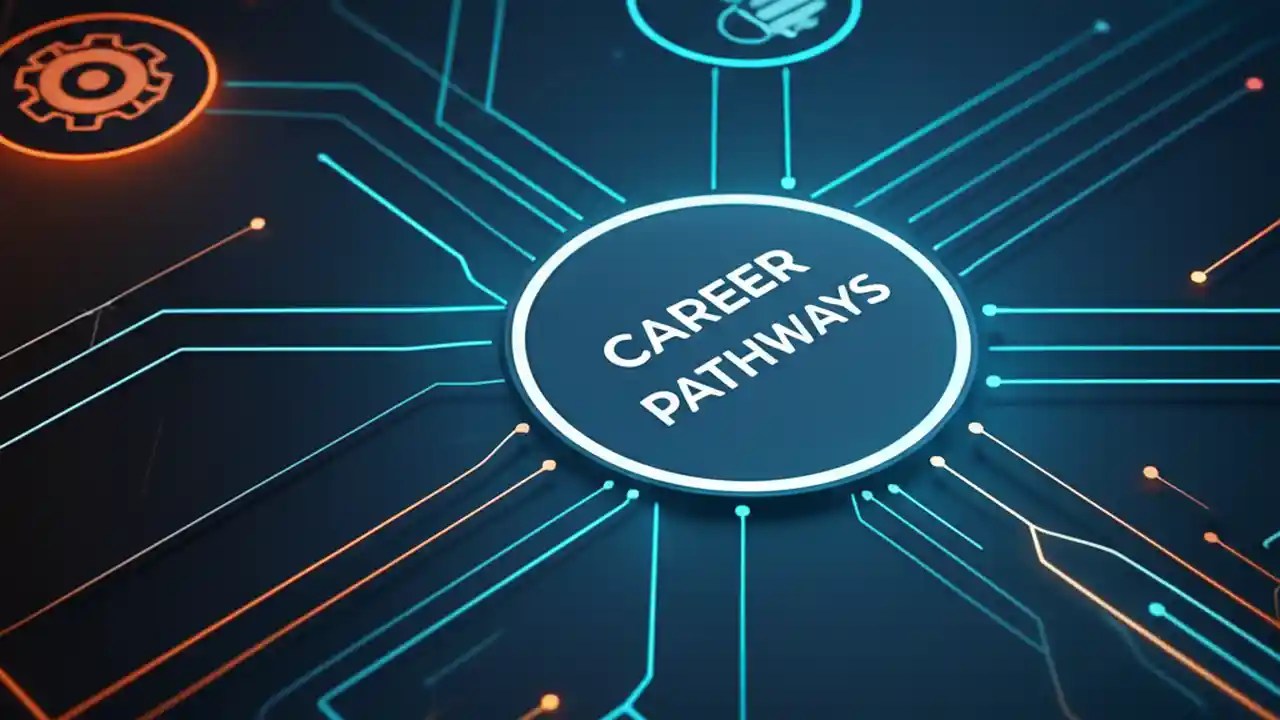 CAREER PATHWAYS