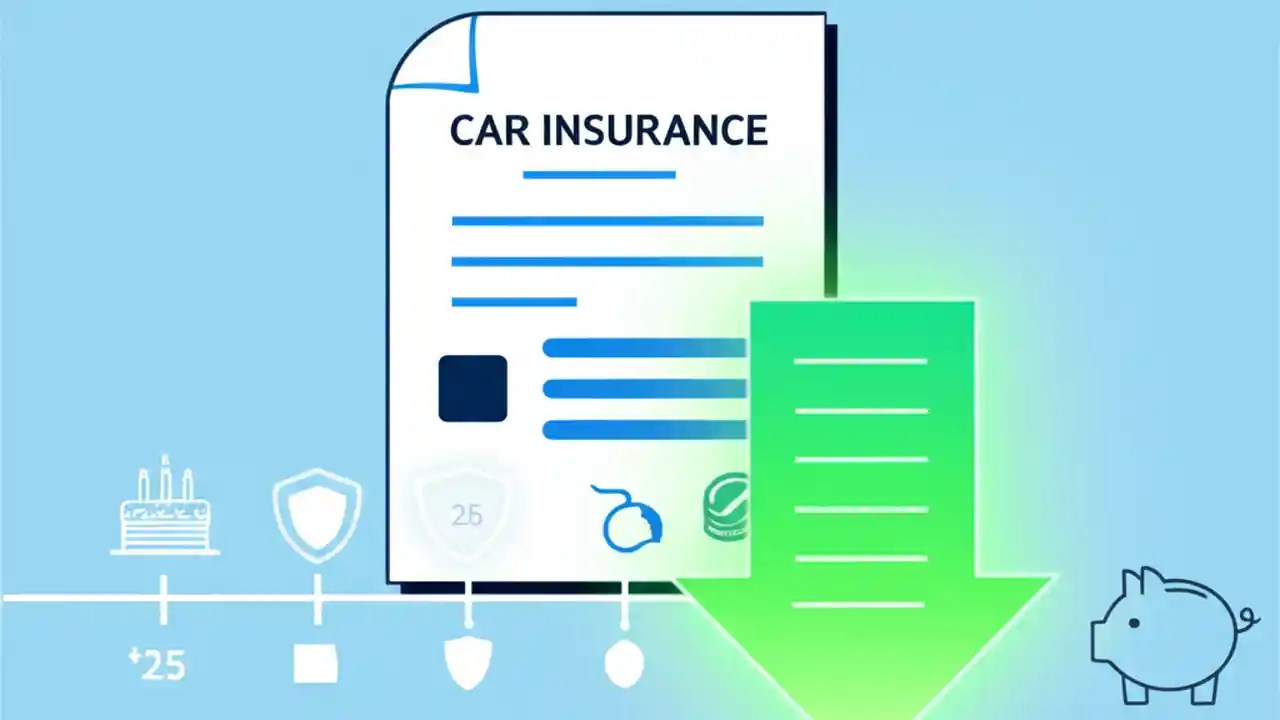 CAR INSURANCE

25

+25