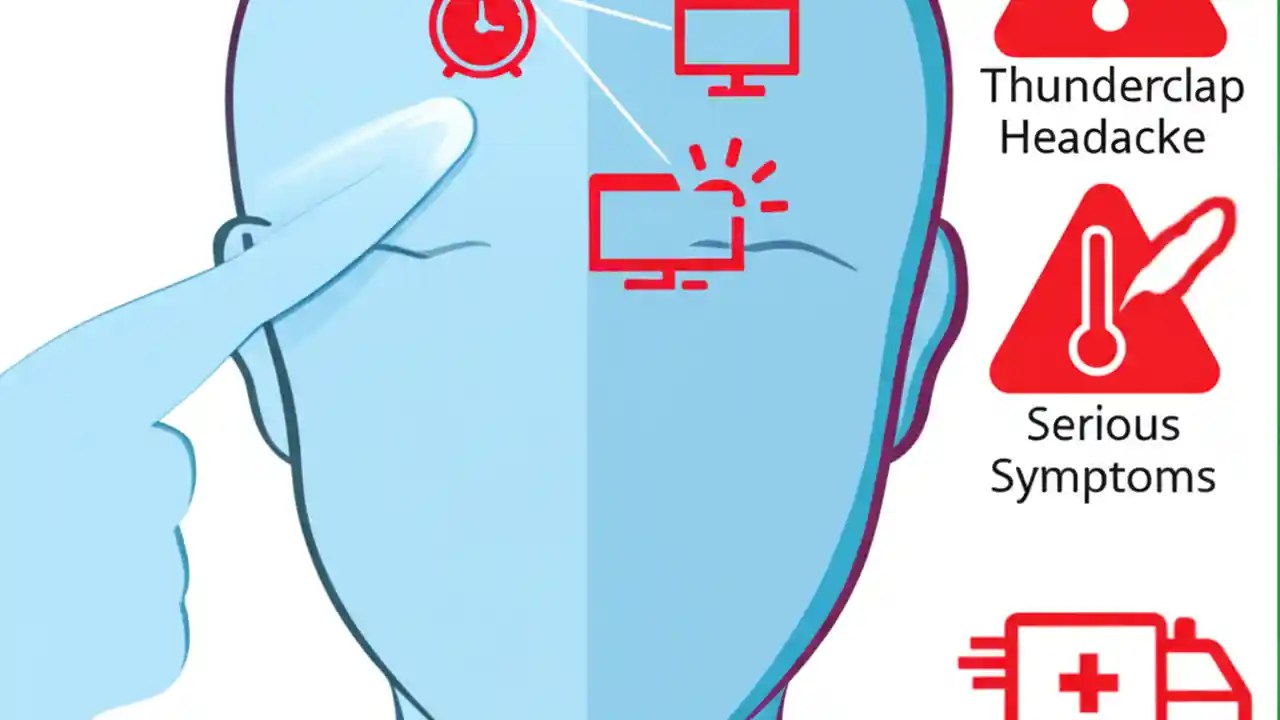 Thunderclap
Headacke

Serious
Symptoms