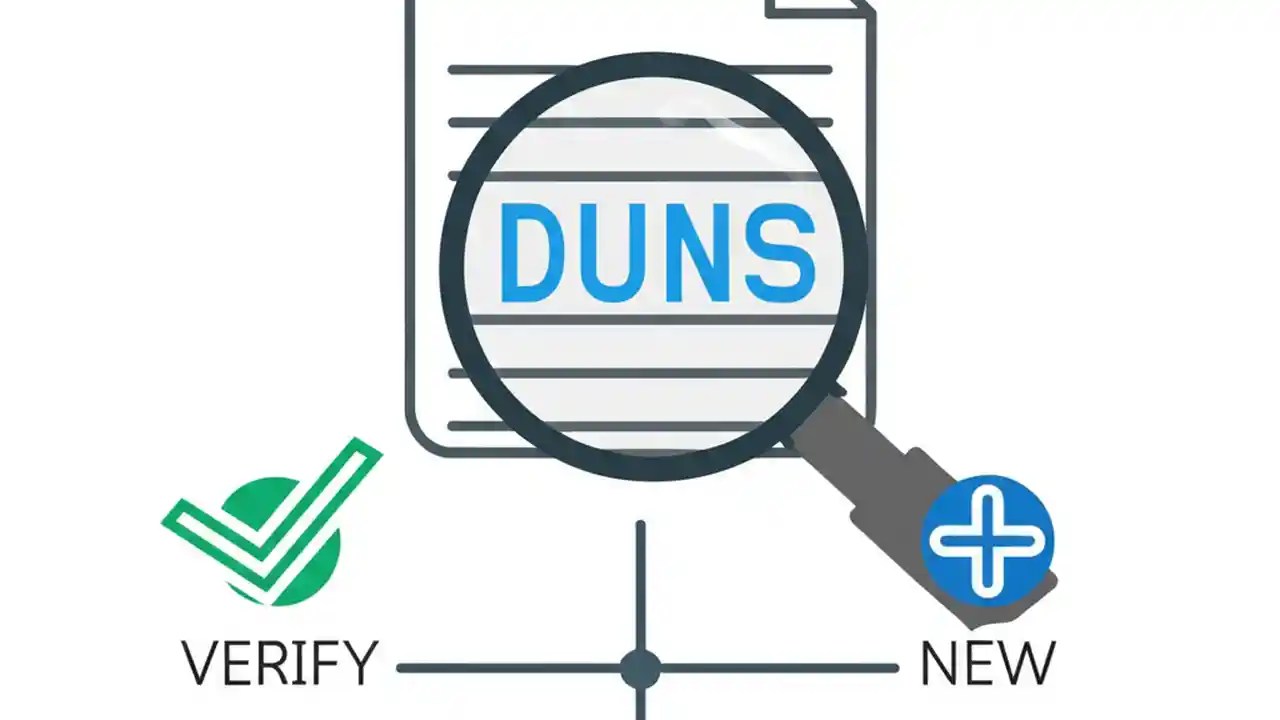 DUNS

VERIFY

NEW