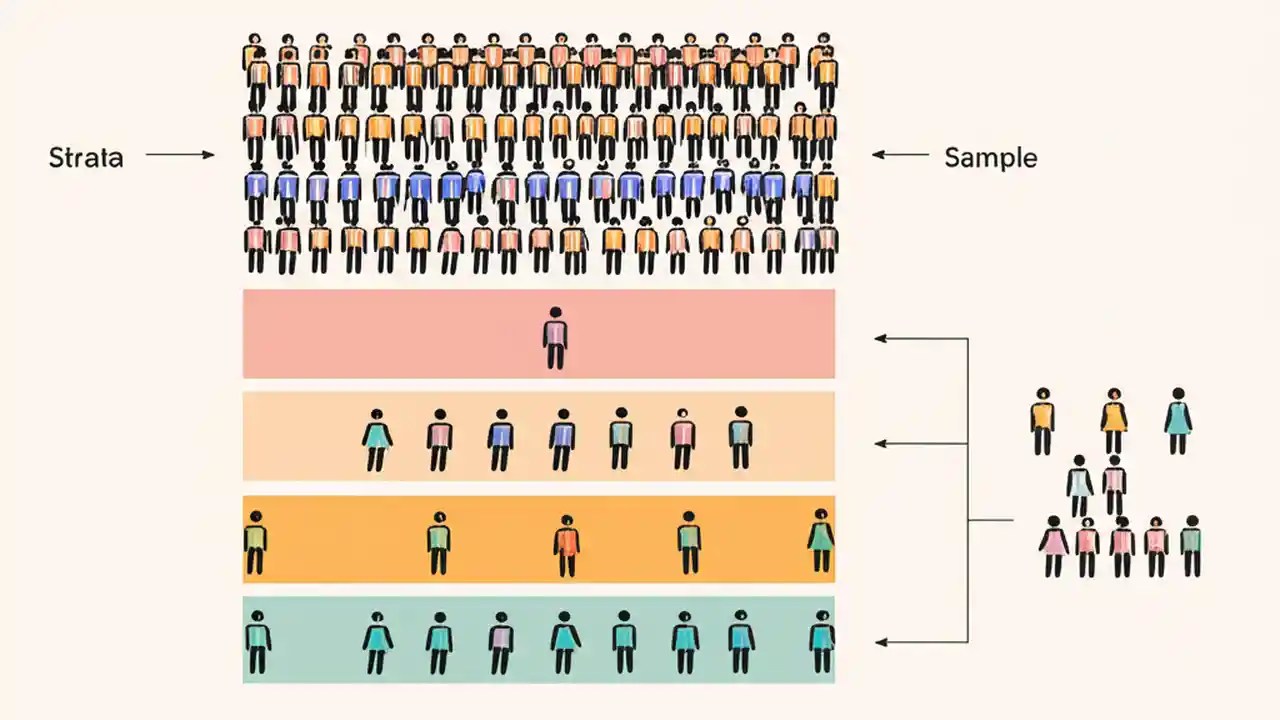 Strata

Sample