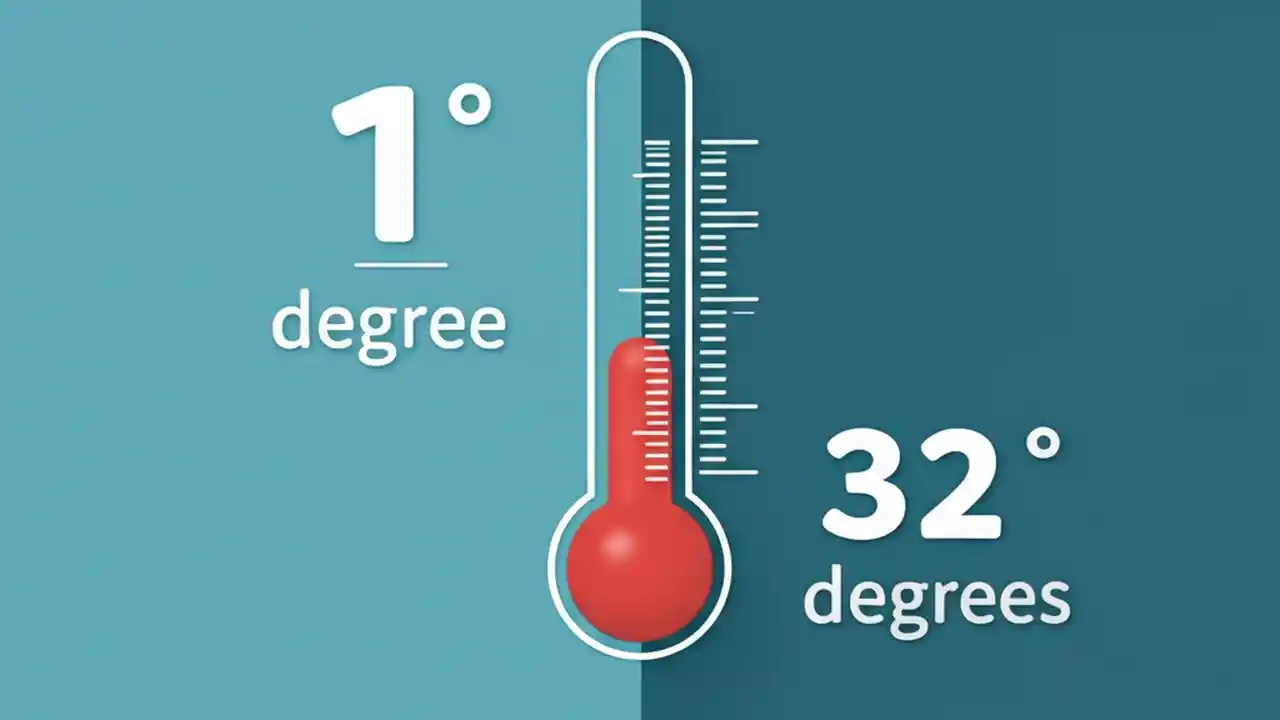 1°
degree

32°
degrees