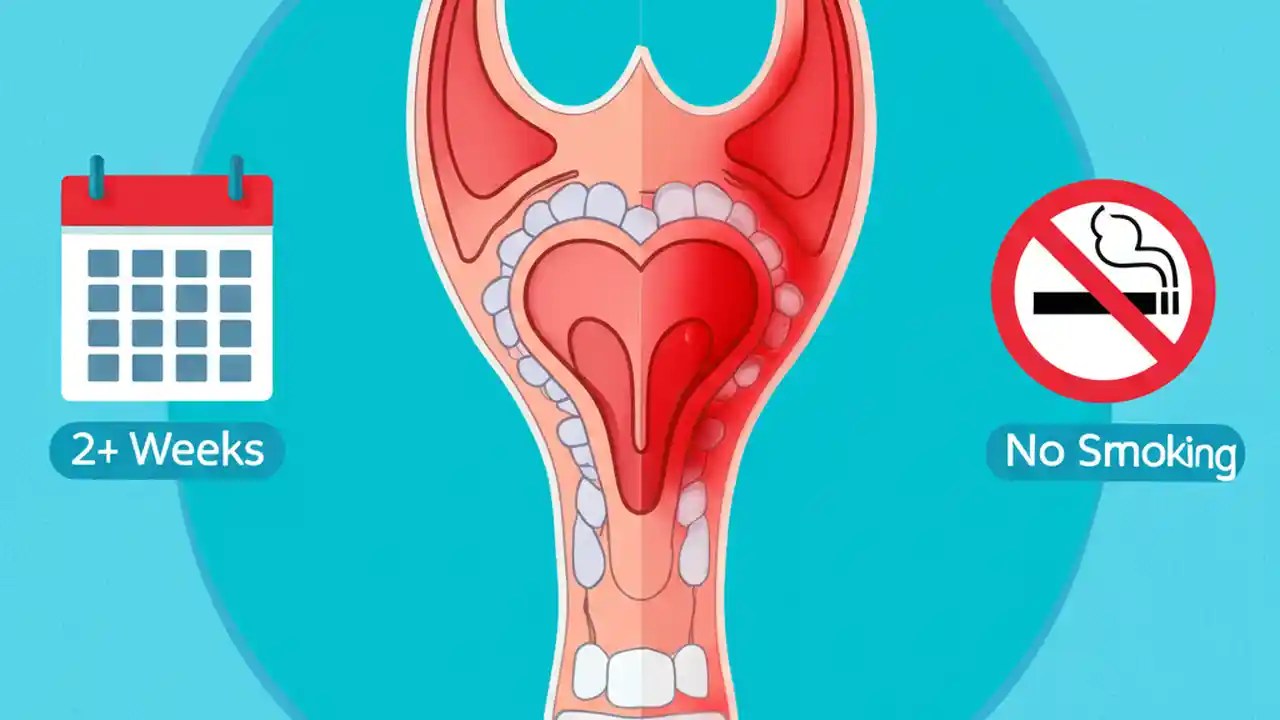 2+ Weeks

No Smoking