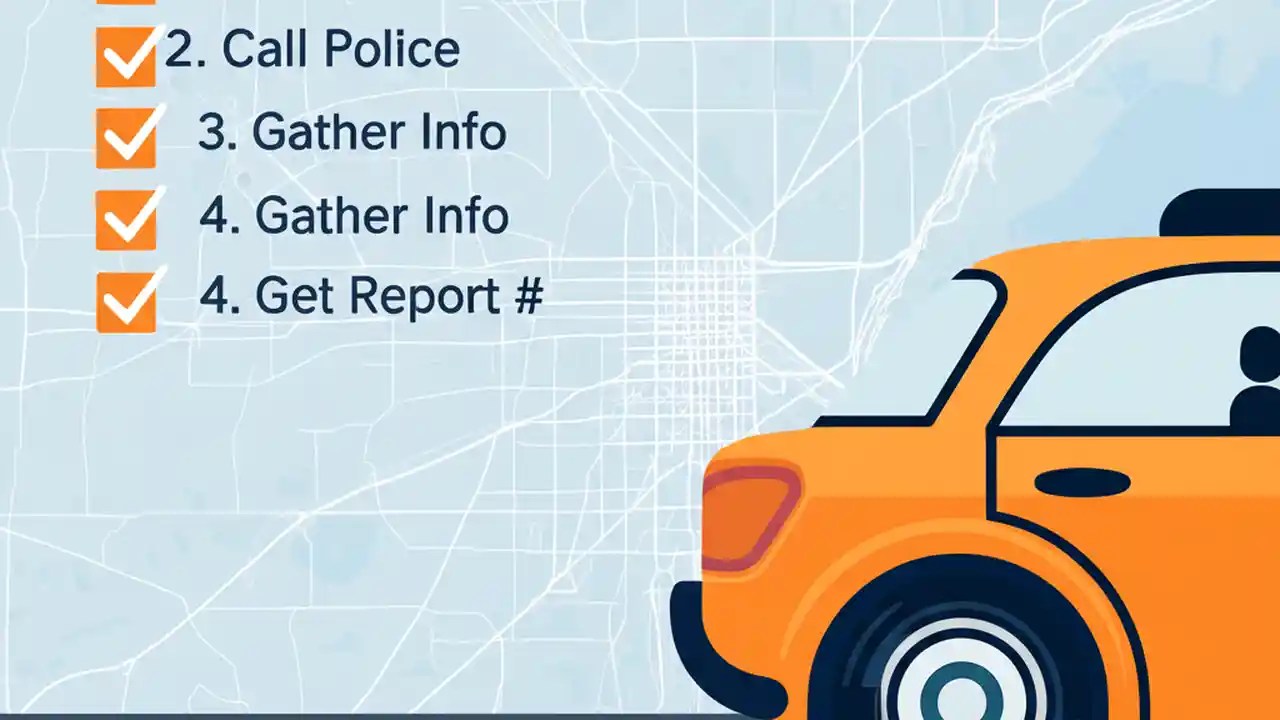 2. Call Police

3. Gather Info

4. Gather Info

4. Get Report #