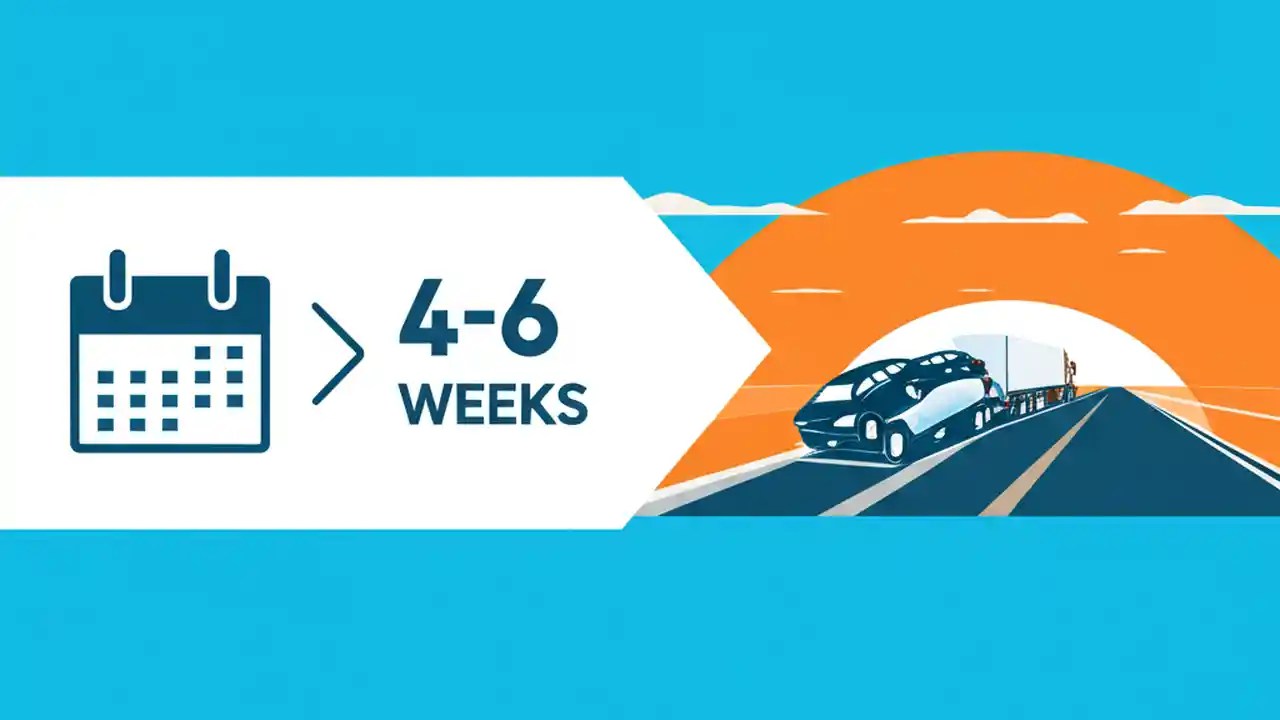 4-6 WEEKS