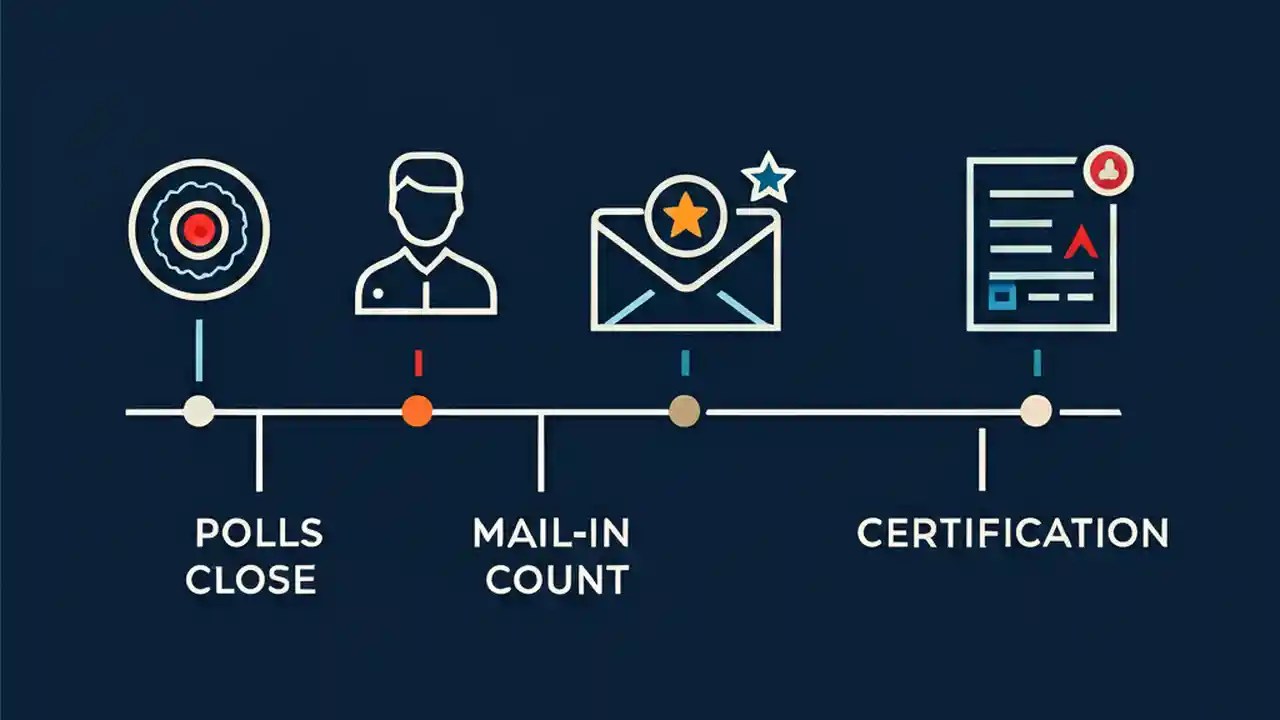 POLLS CLOSE

MAIL-IN COUNT

CERTIFICATION