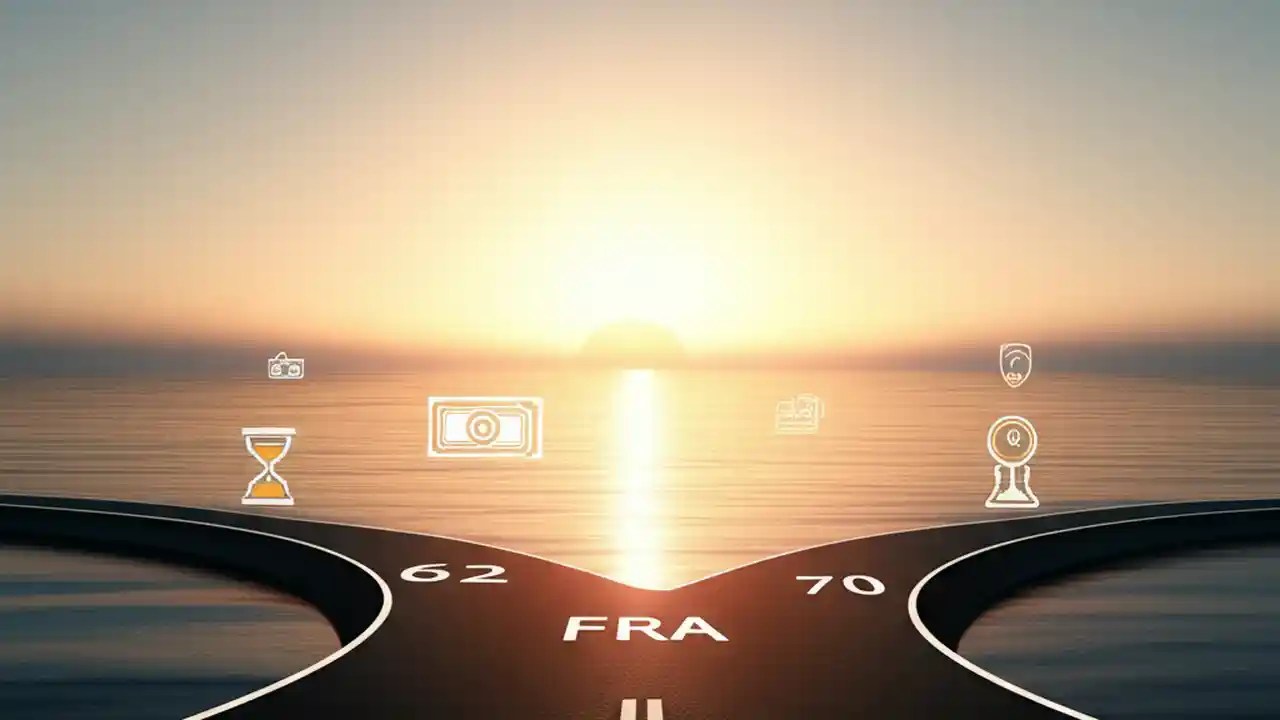 62

70

FRA