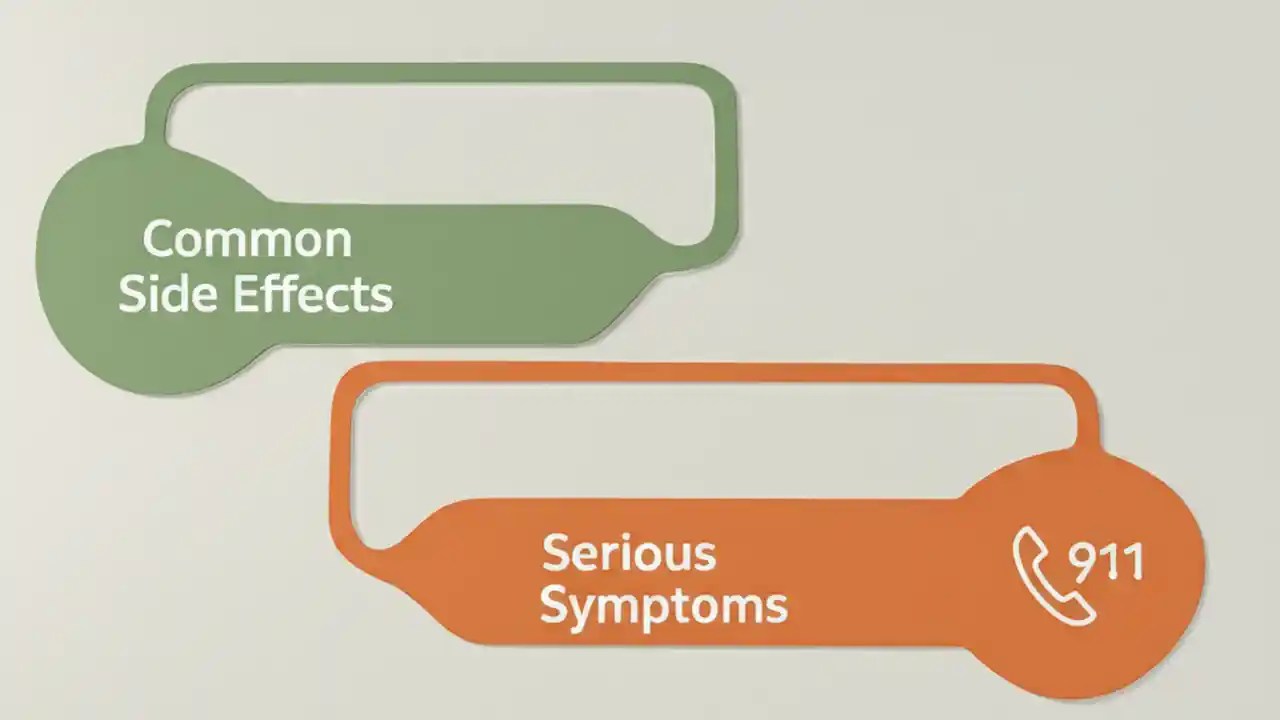 Common Side Effects

Serious Symptoms

911