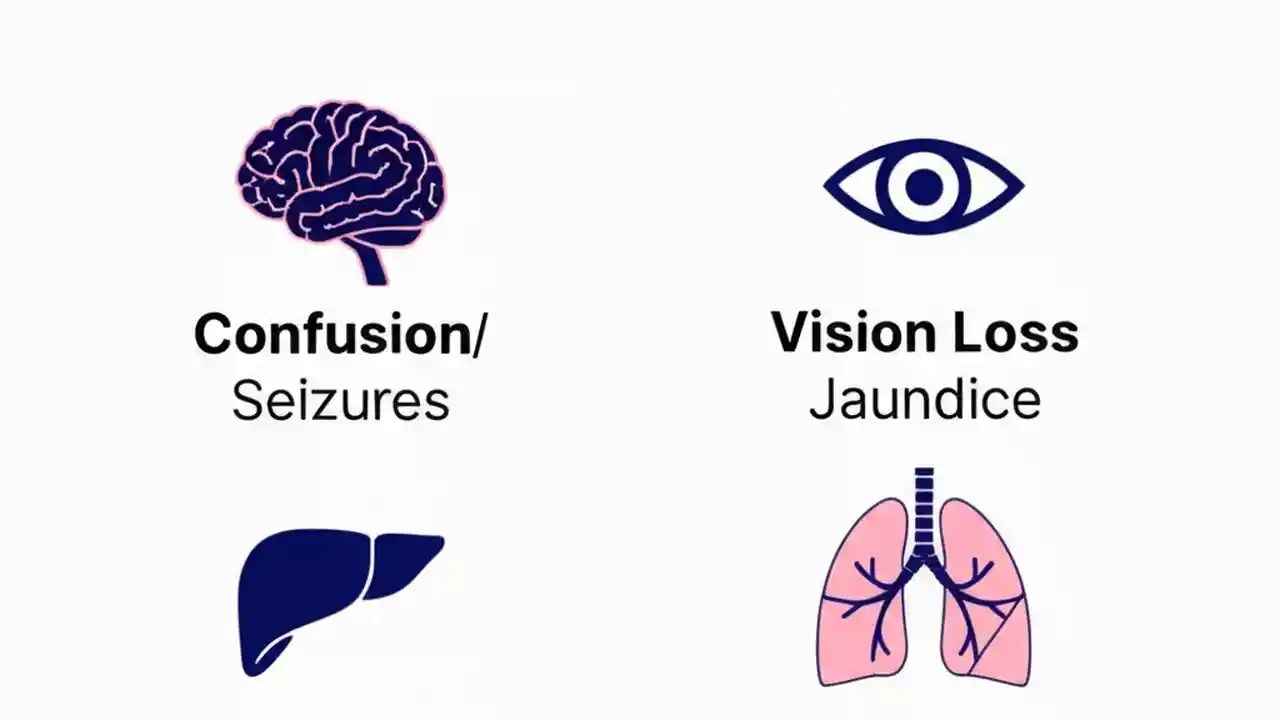 Confusion/
Seizures

Vision Loss
Jaundice