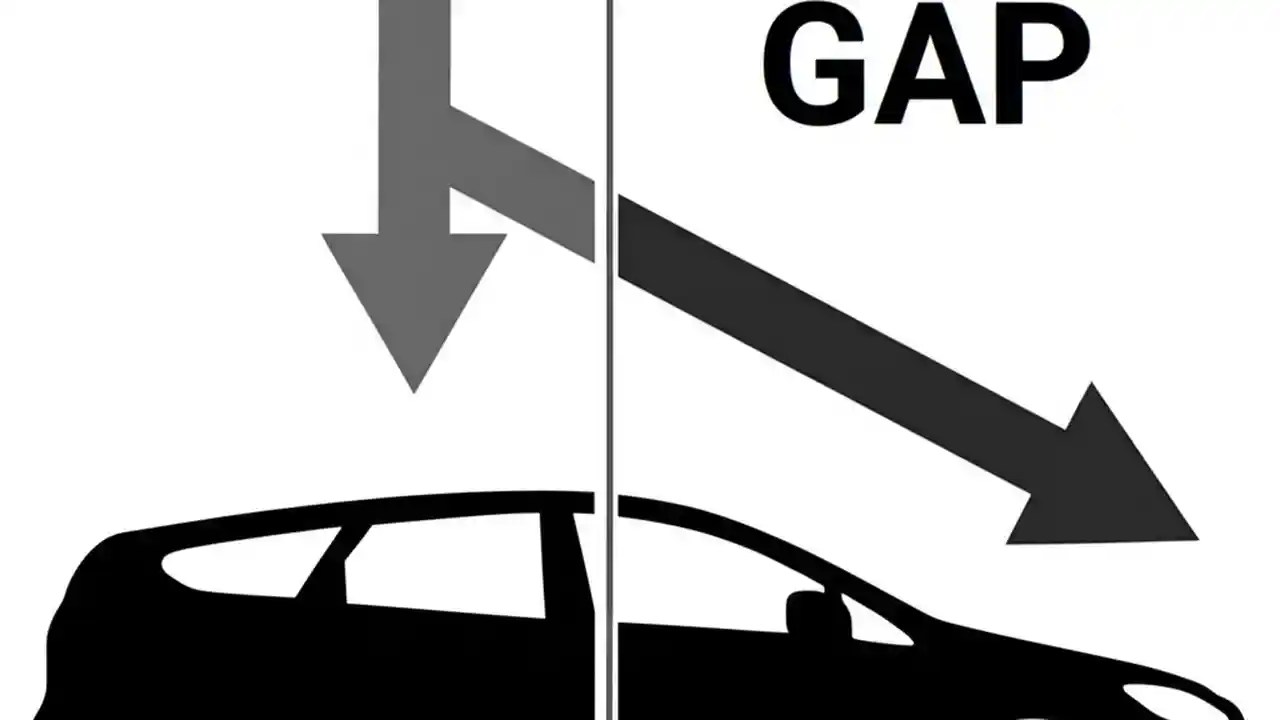 GAP