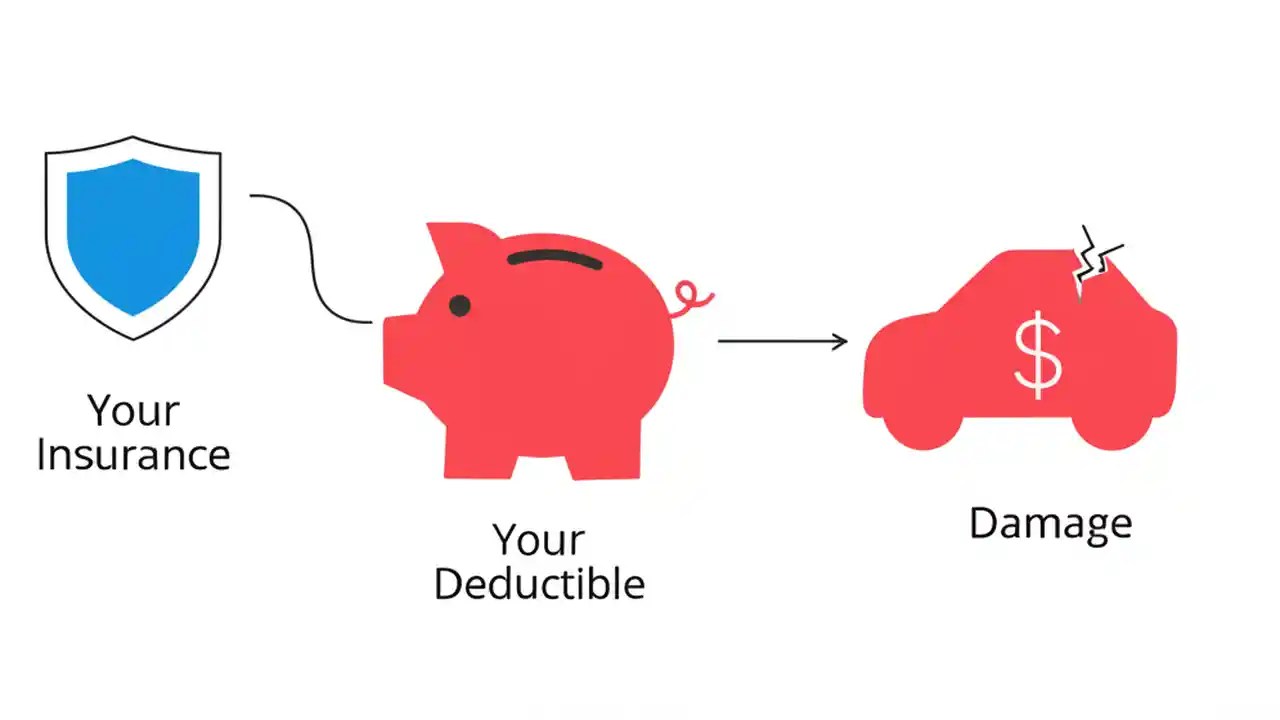 Your Insurance

Your Deductible

$

Damage