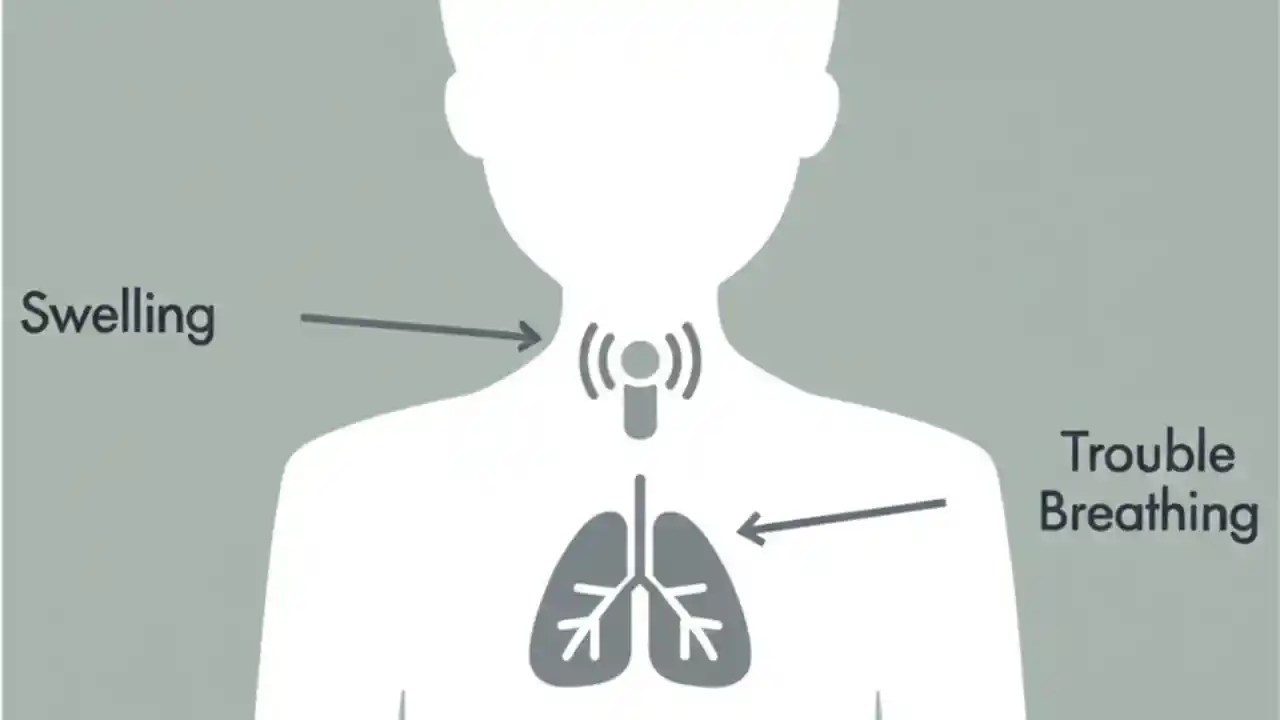 Swelling

Trouble Breathing