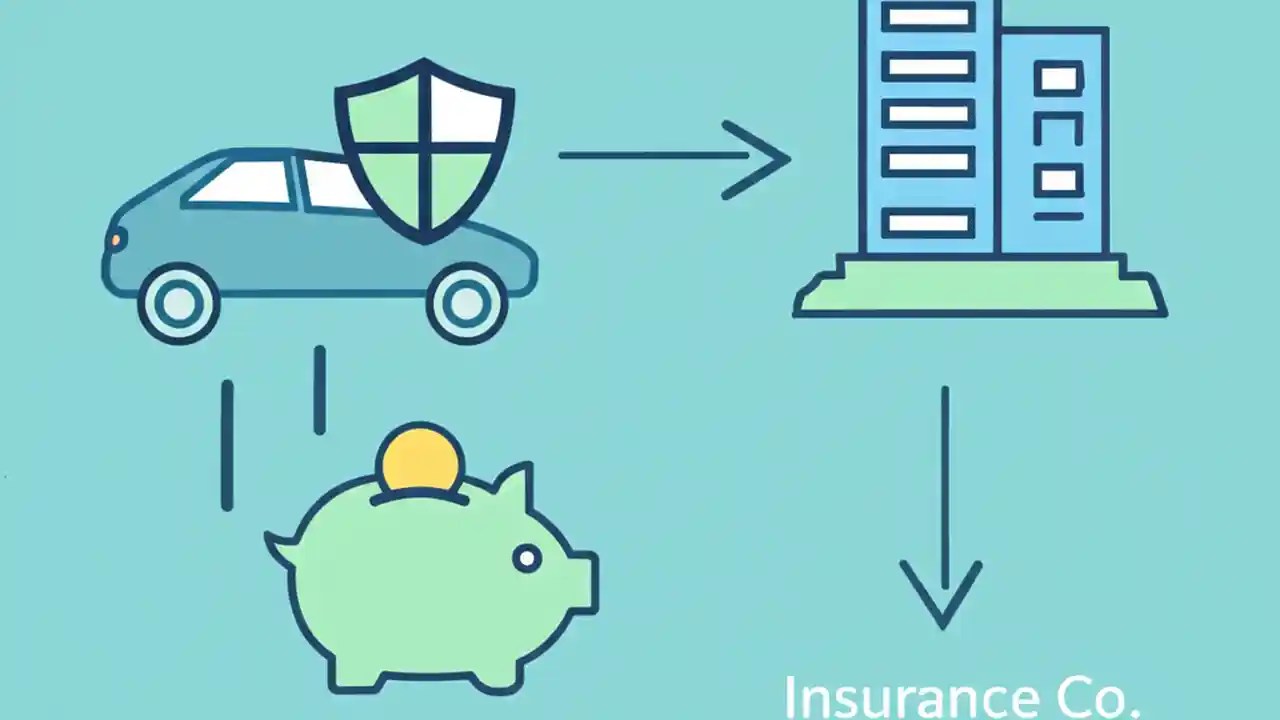 Insurance Co.