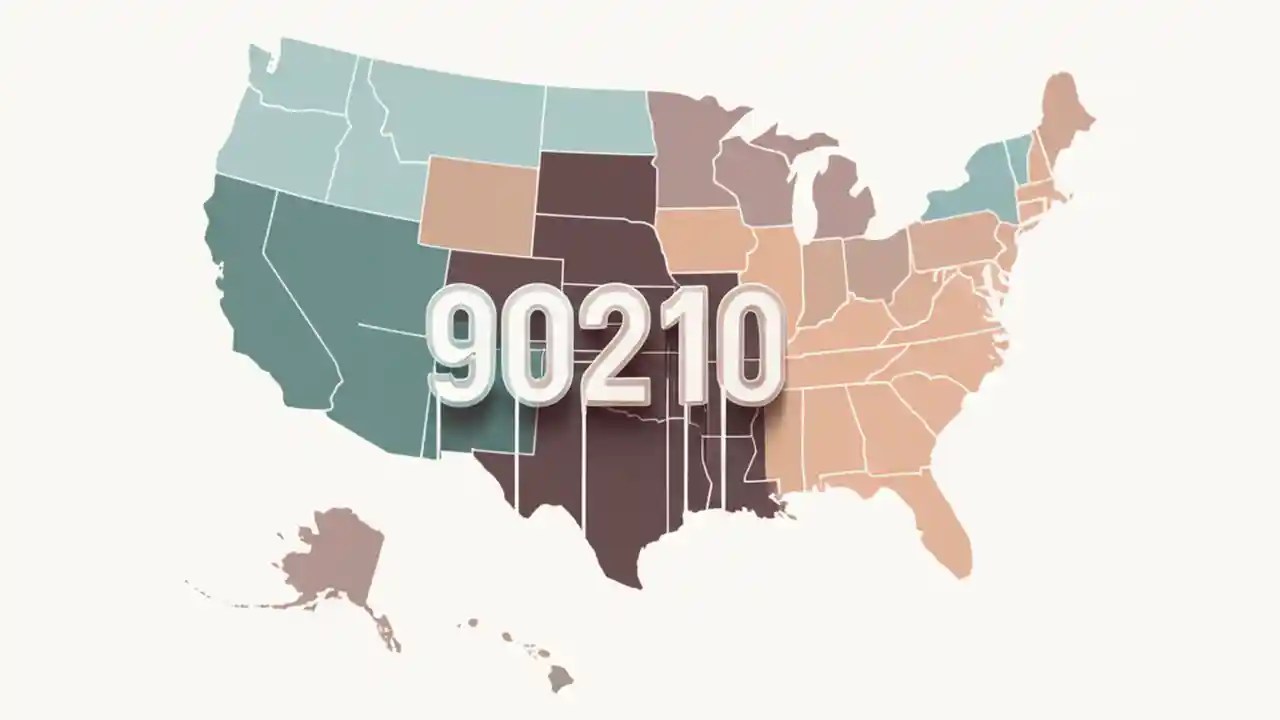 90210