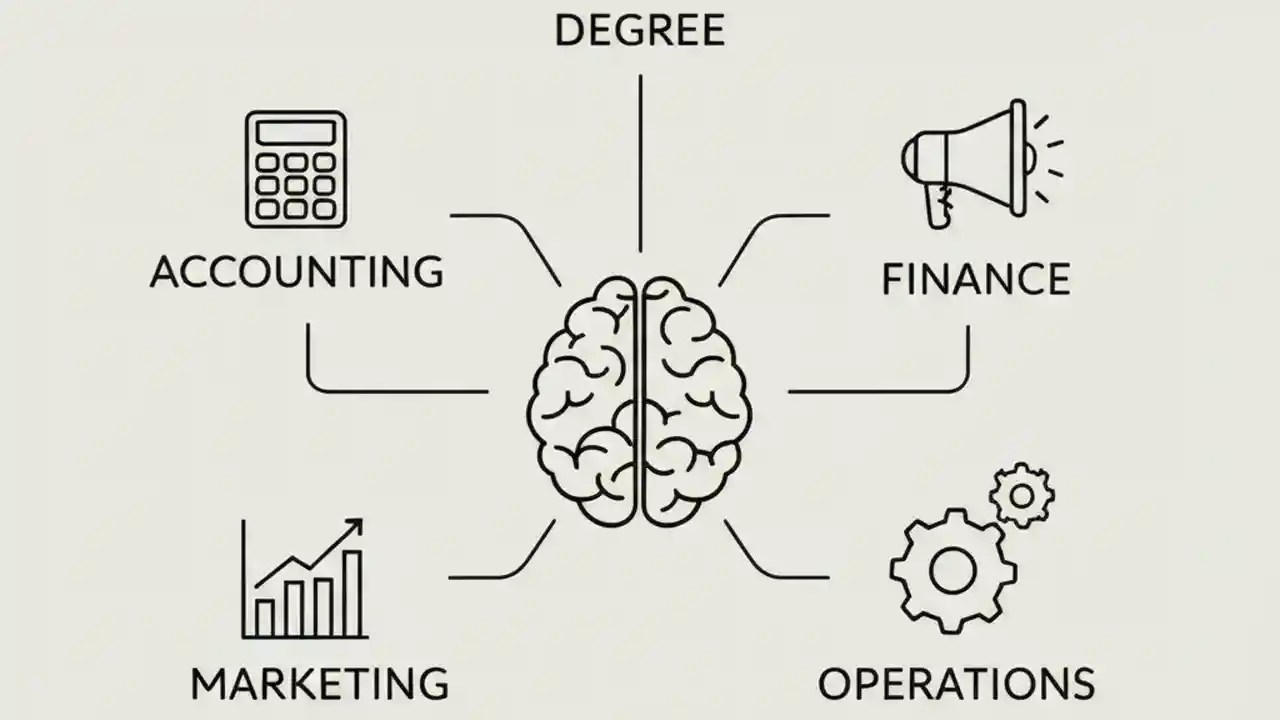 DEGREE

ACCOUNTING

FINANCE

MARKETING

OPERATIONS