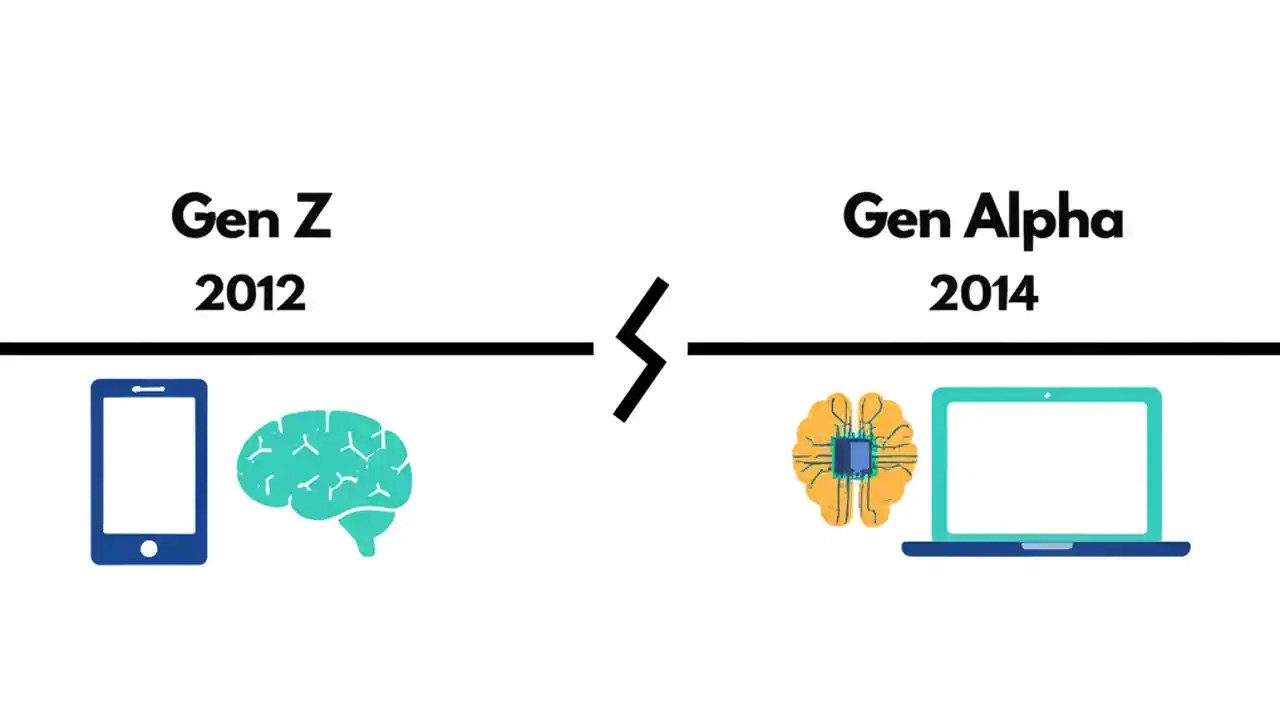 Gen Z
2012

Gen Alpha
2014