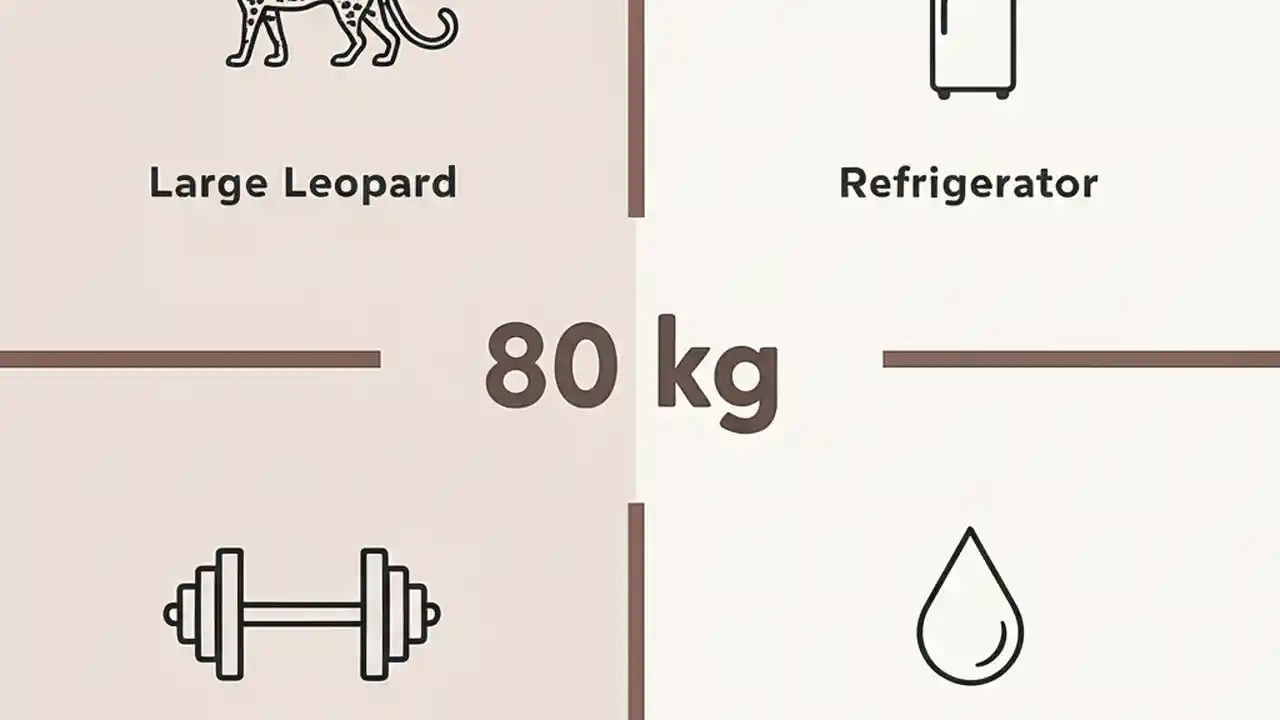 Large Leopard

Refrigerator

80 kg