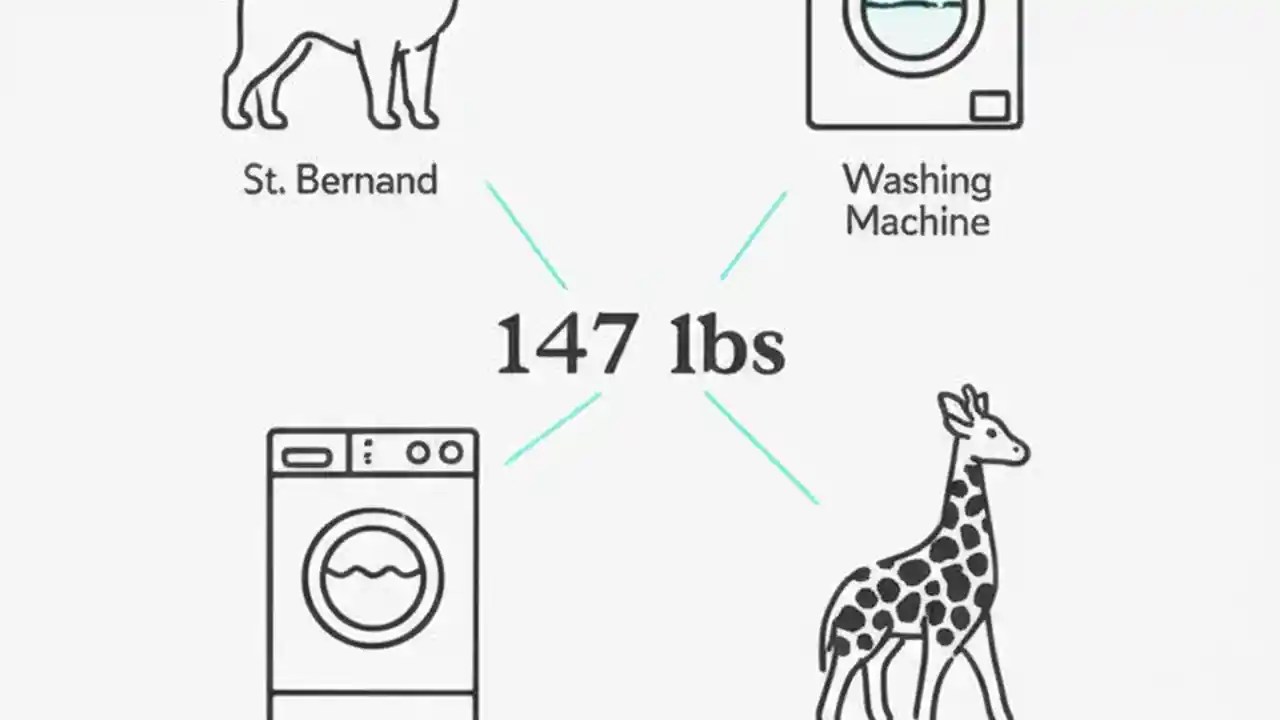 St. Bernand

Washing Machine

147 lbs