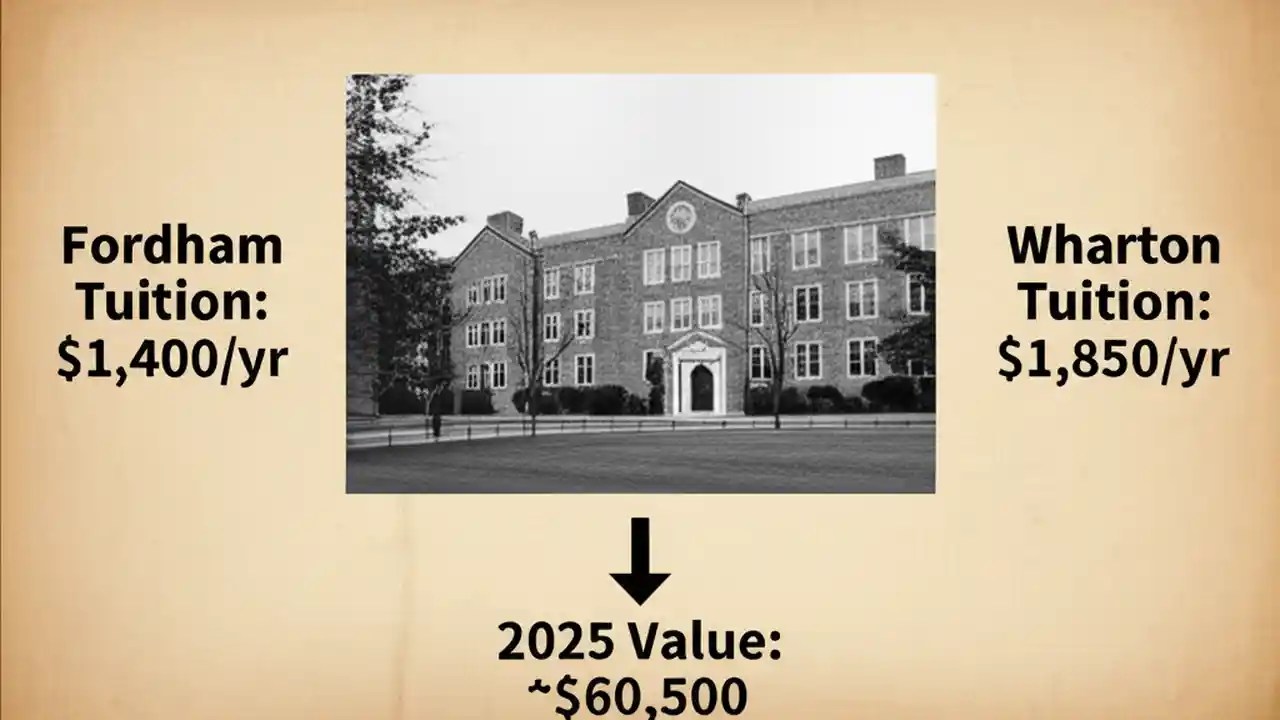 Fordham Tuition: \$1,400/yr

Wharton Tuition: \$1,850/yr

2025 Value: ~\$60,500