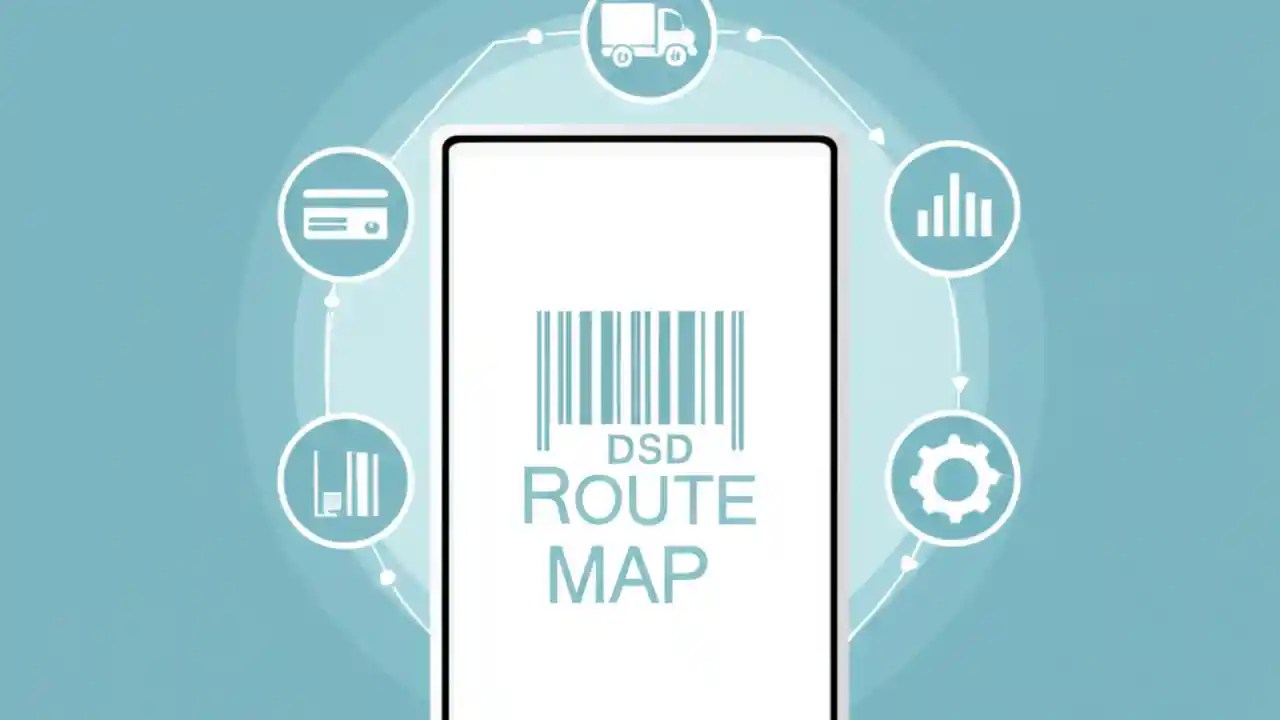 DSD
ROUTE
MAP