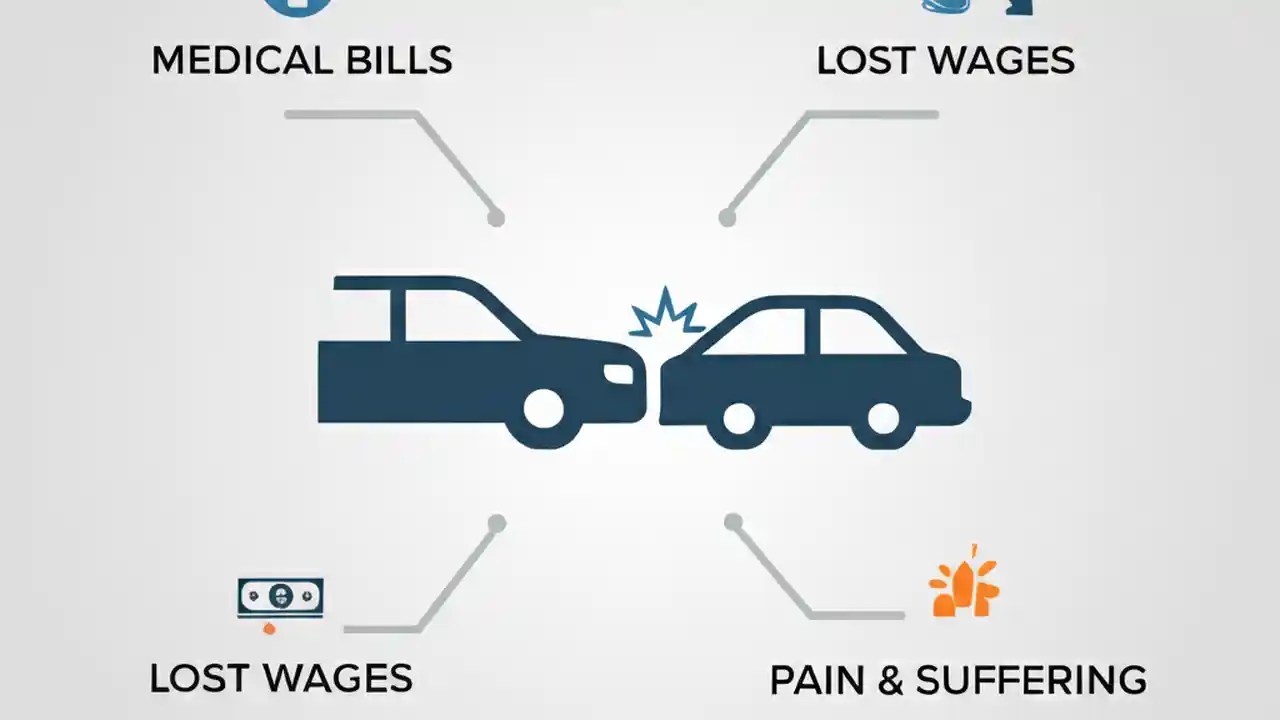 MEDICAL BILLS

LOST WAGES

LOST WAGES

PAIN & SUFFERING