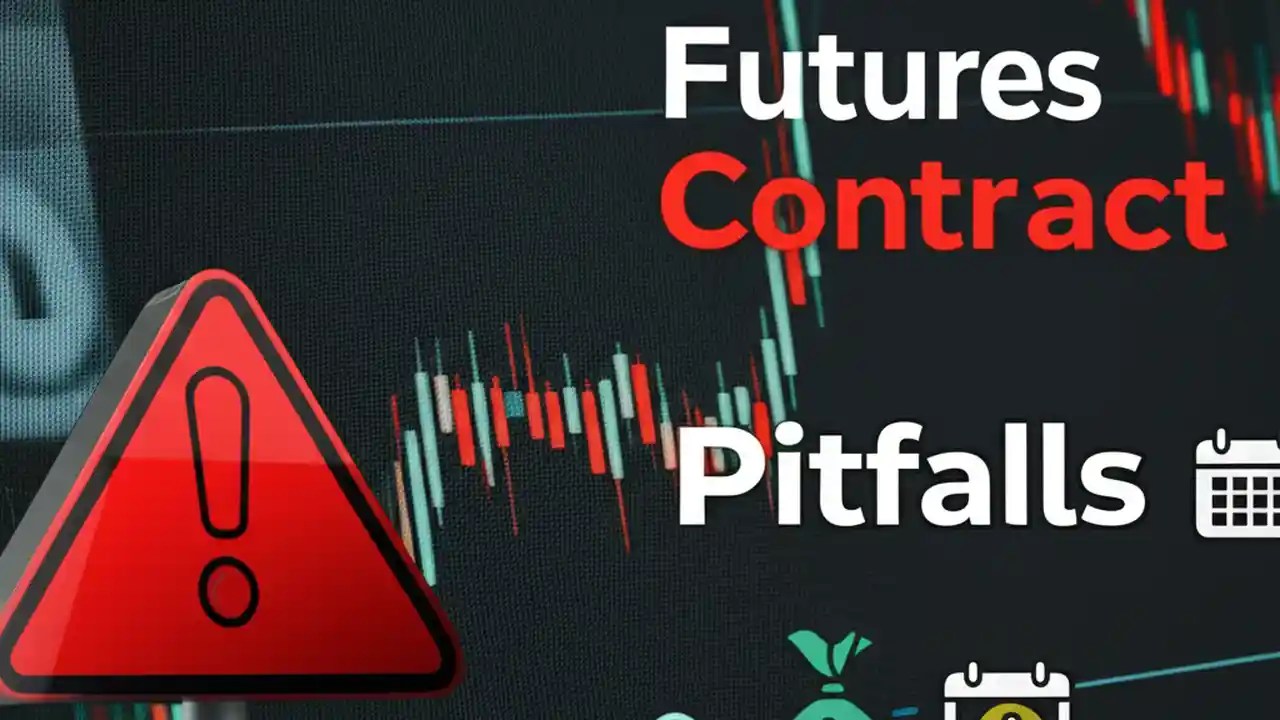 Futures
Contract

Pitfalls