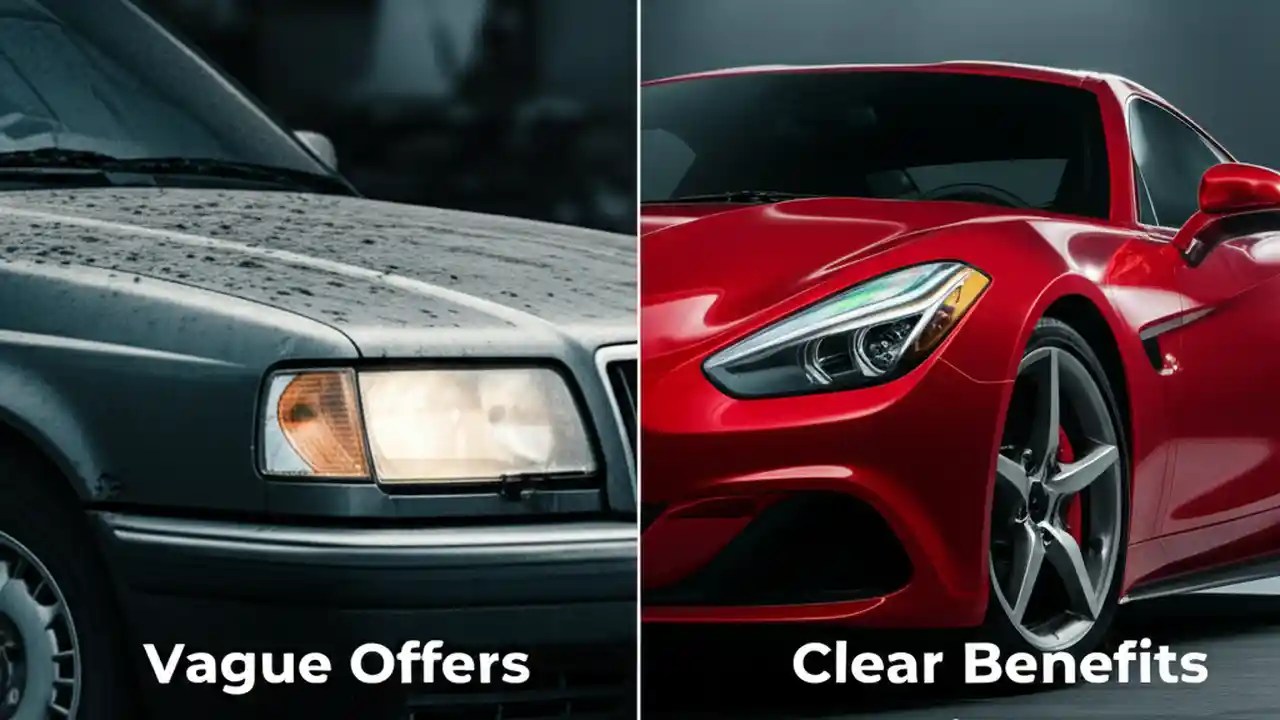 Vague Offers

Clear Benefits