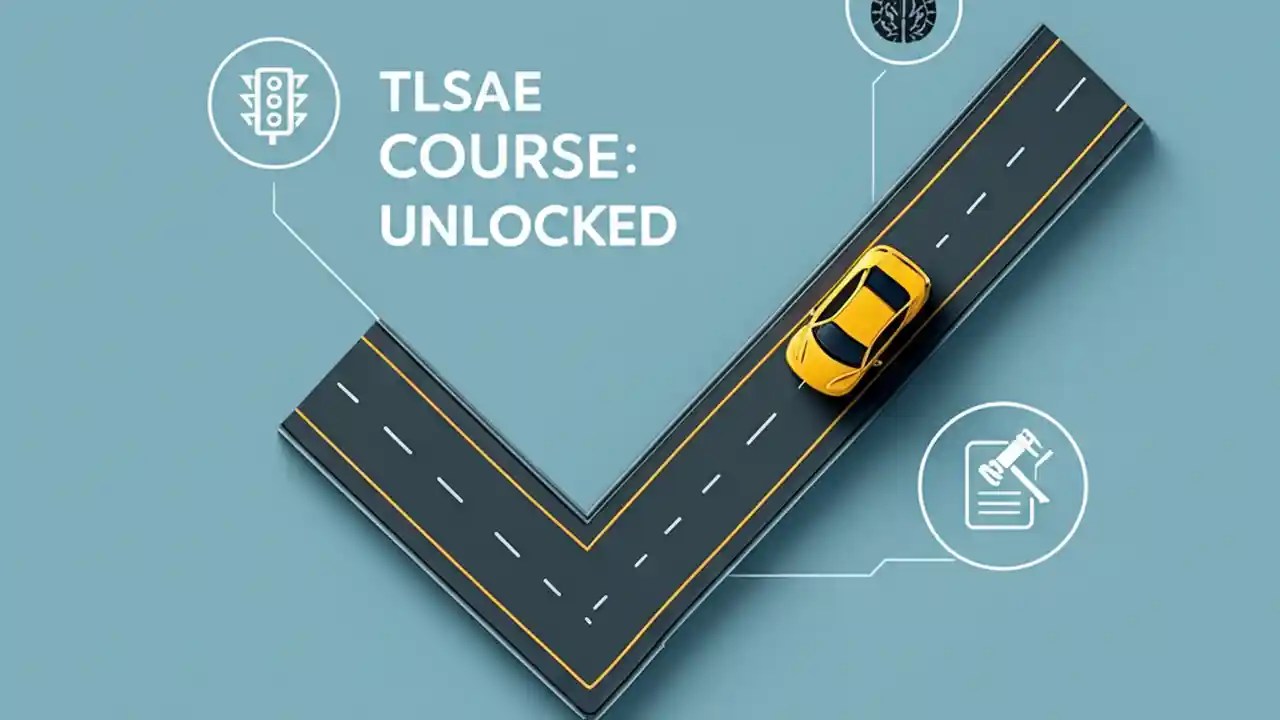 TLSAE
COURSE:
UNLOCKED