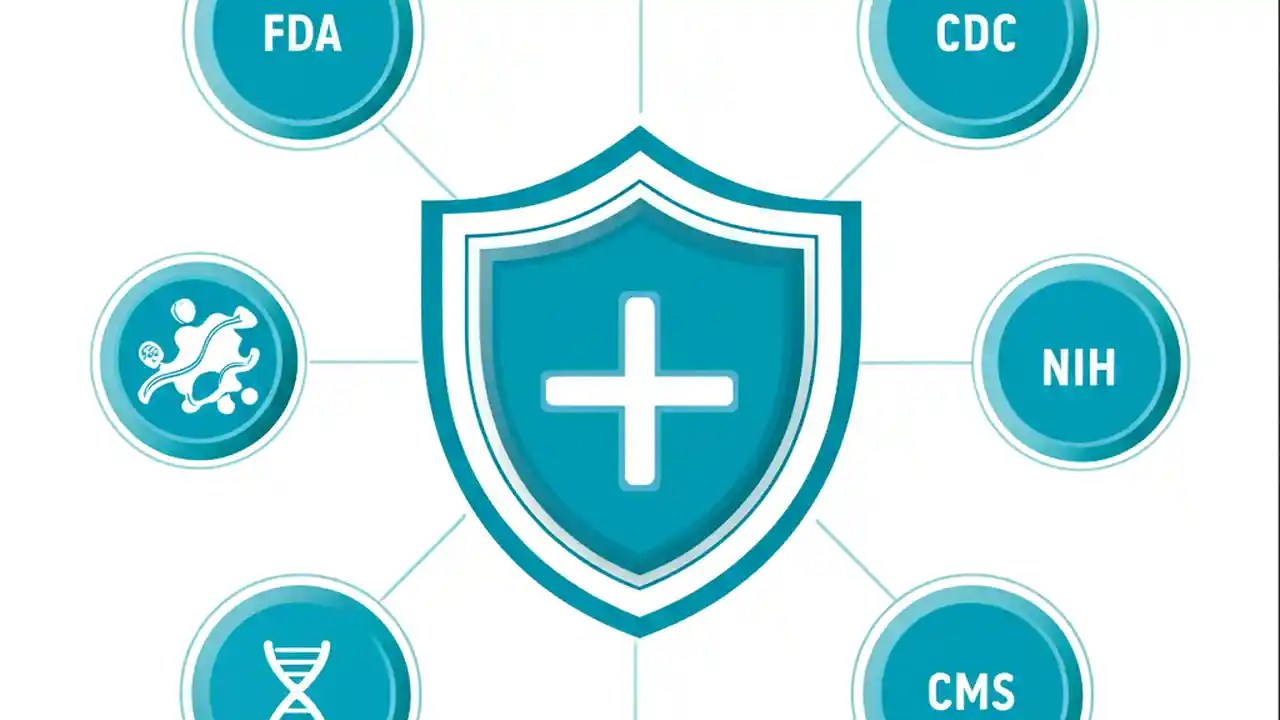 FDA

CDC

NIH

CMS