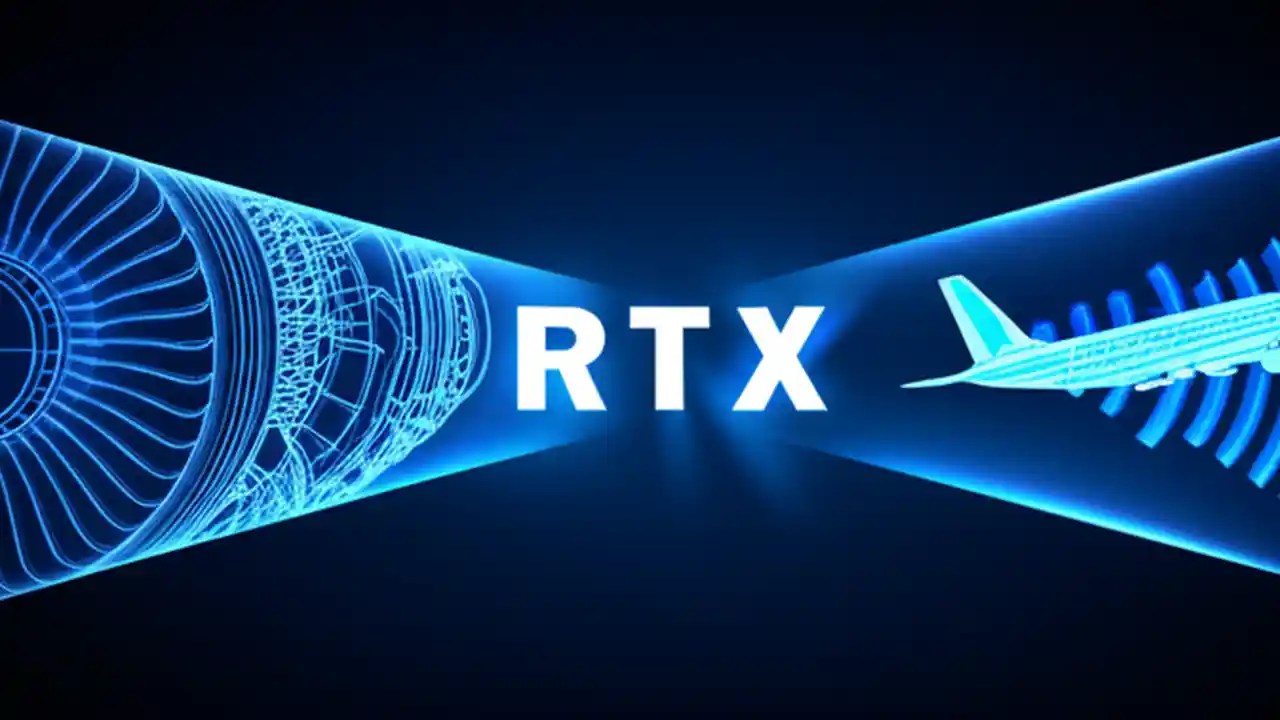 RTX