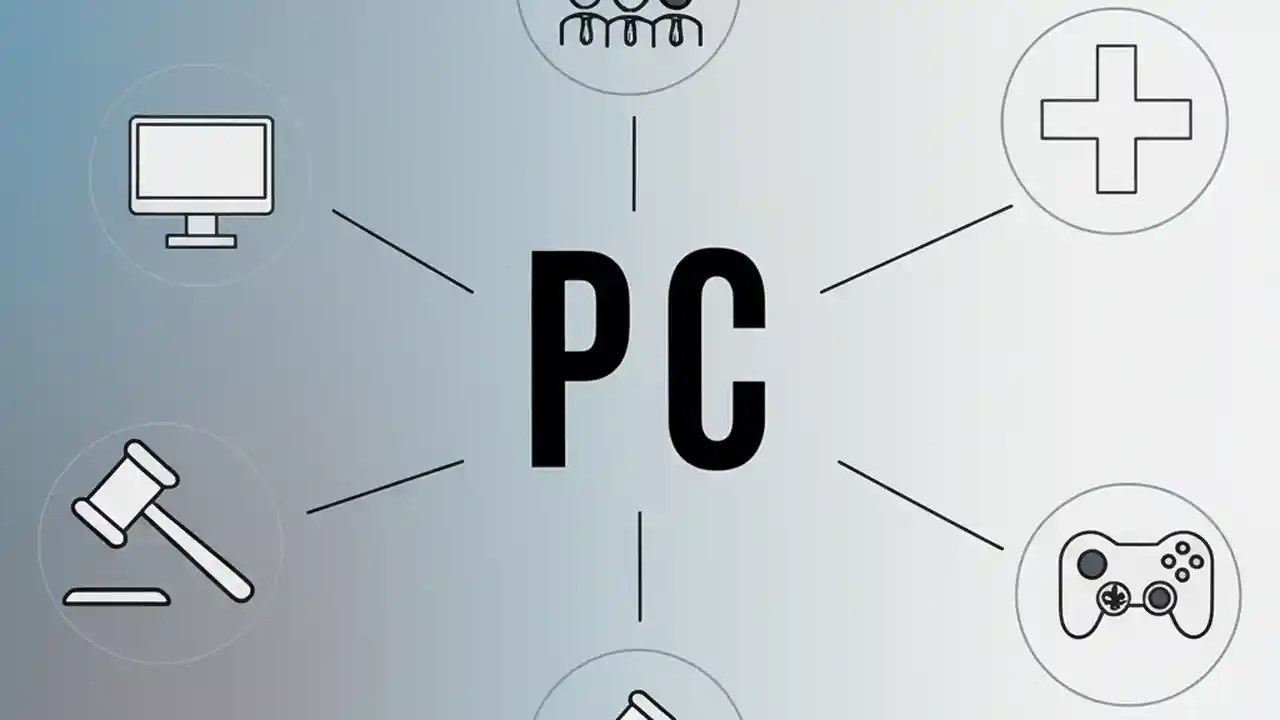 PC