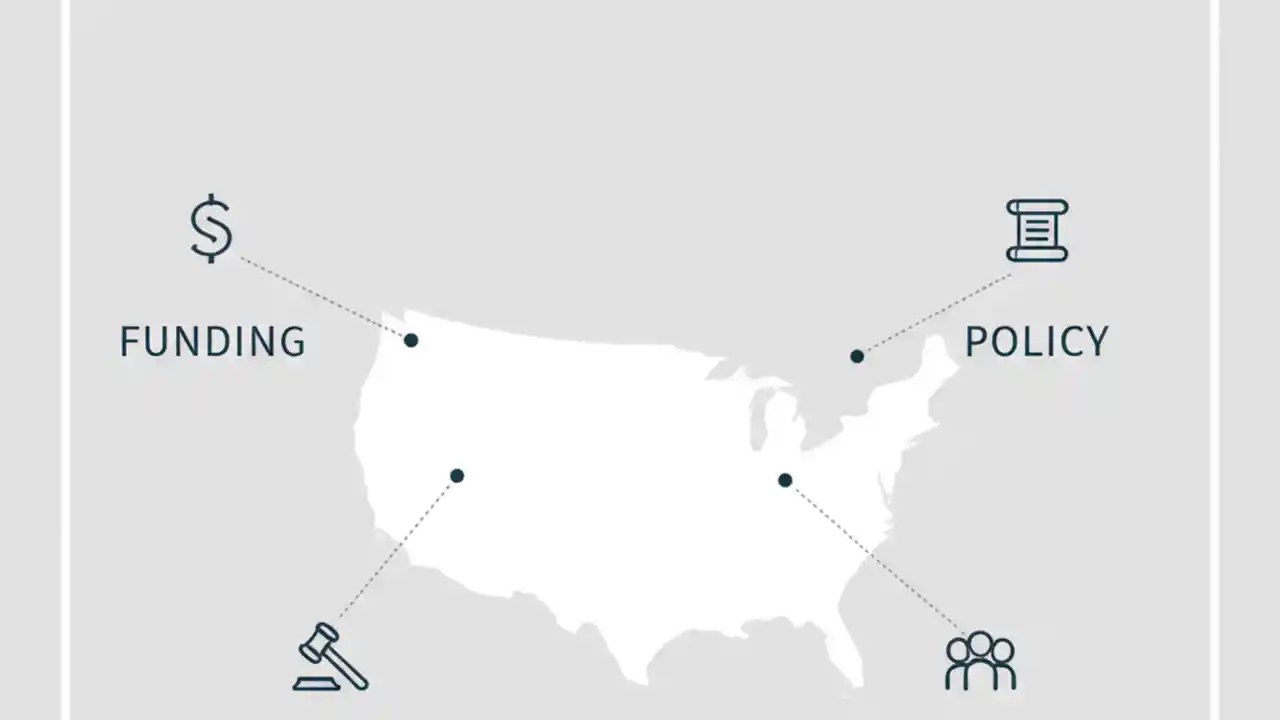 FUNDING

POLICY