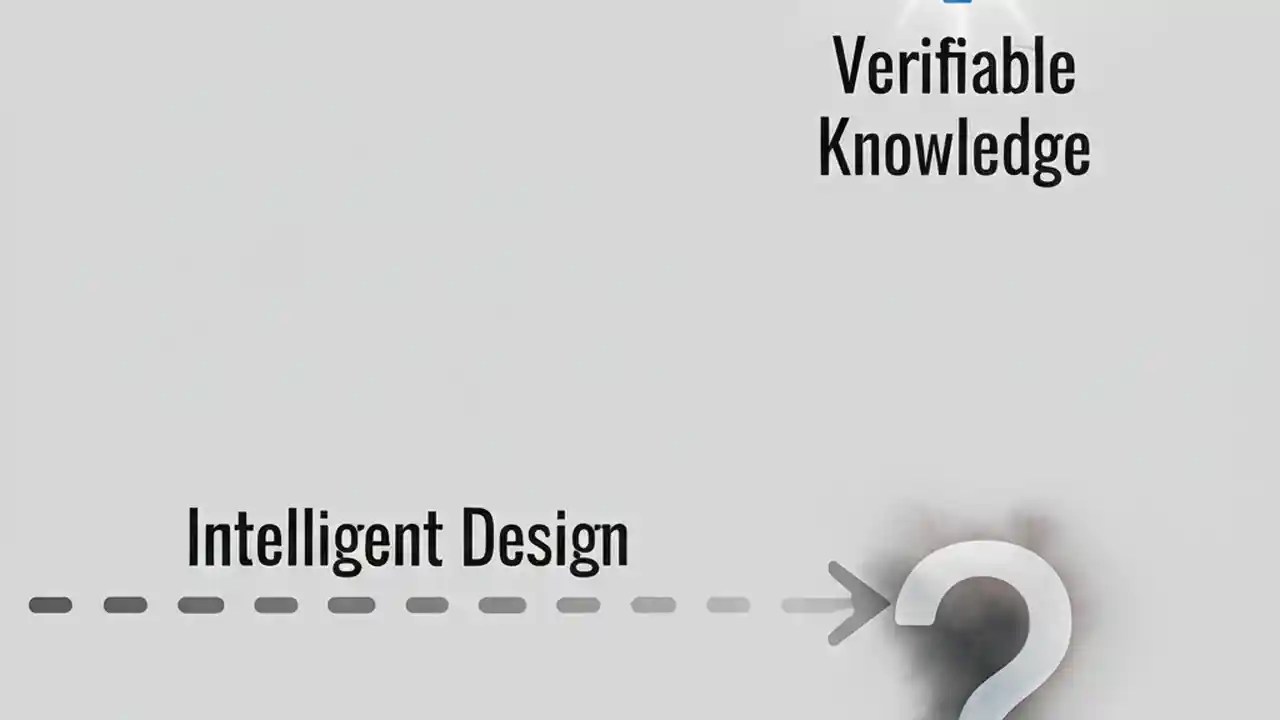 Verifiable Knowledge

Intelligent Design

?