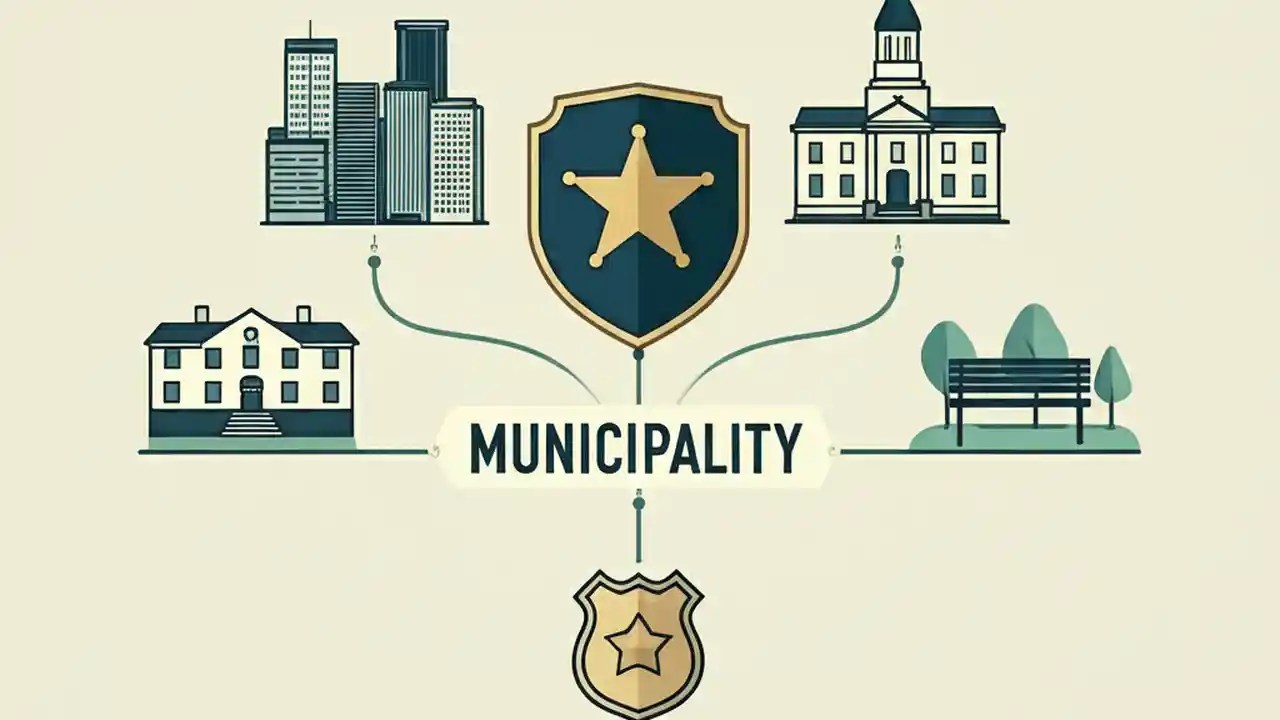 MUNICIPALITY